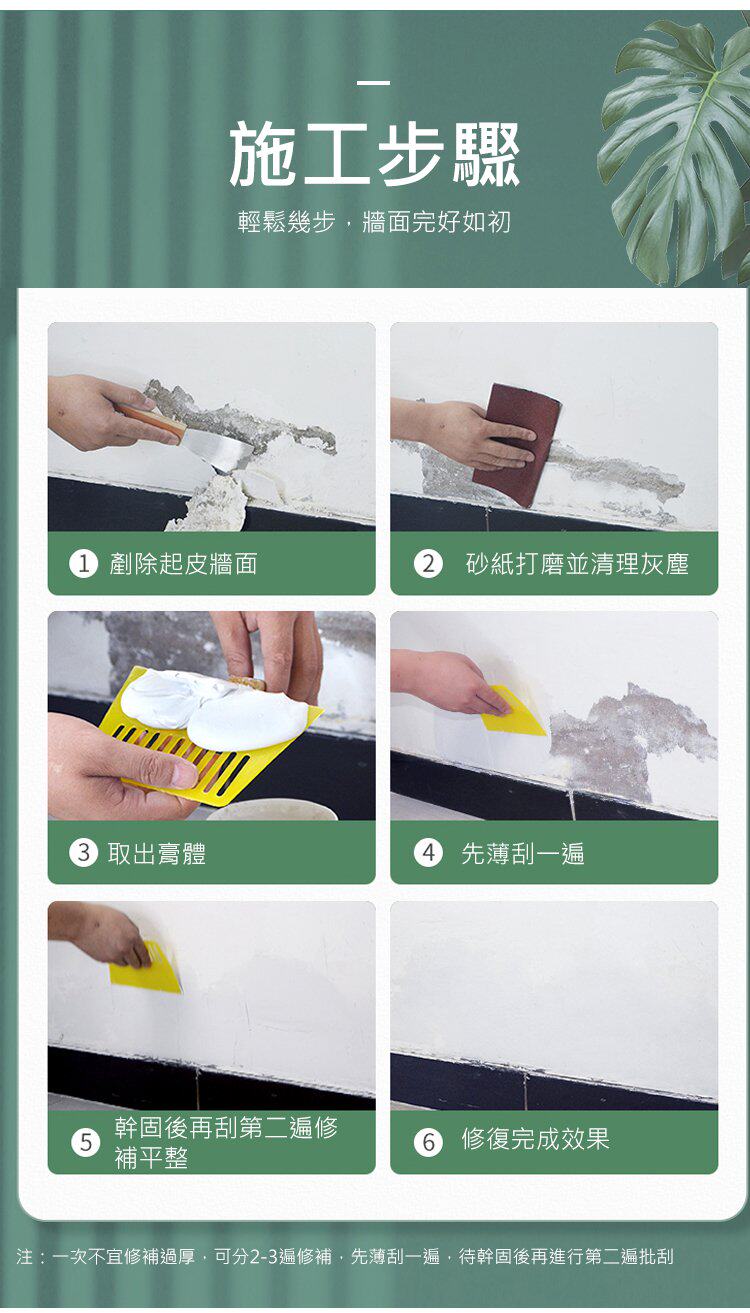 施工步驟

輕鬆幾步，牆面完好如初

1 剷除起皮牆面

2 砂紙打磨並清理灰塵

3 取出膏體

4 先薄刮一遍

5 幹固後再刮第二遍修補平整

6 修復完成效果

注：一次不宜修補過厚，可分2-3遍修補，先薄刮一遍，待幹固後再進行第二遍批刮