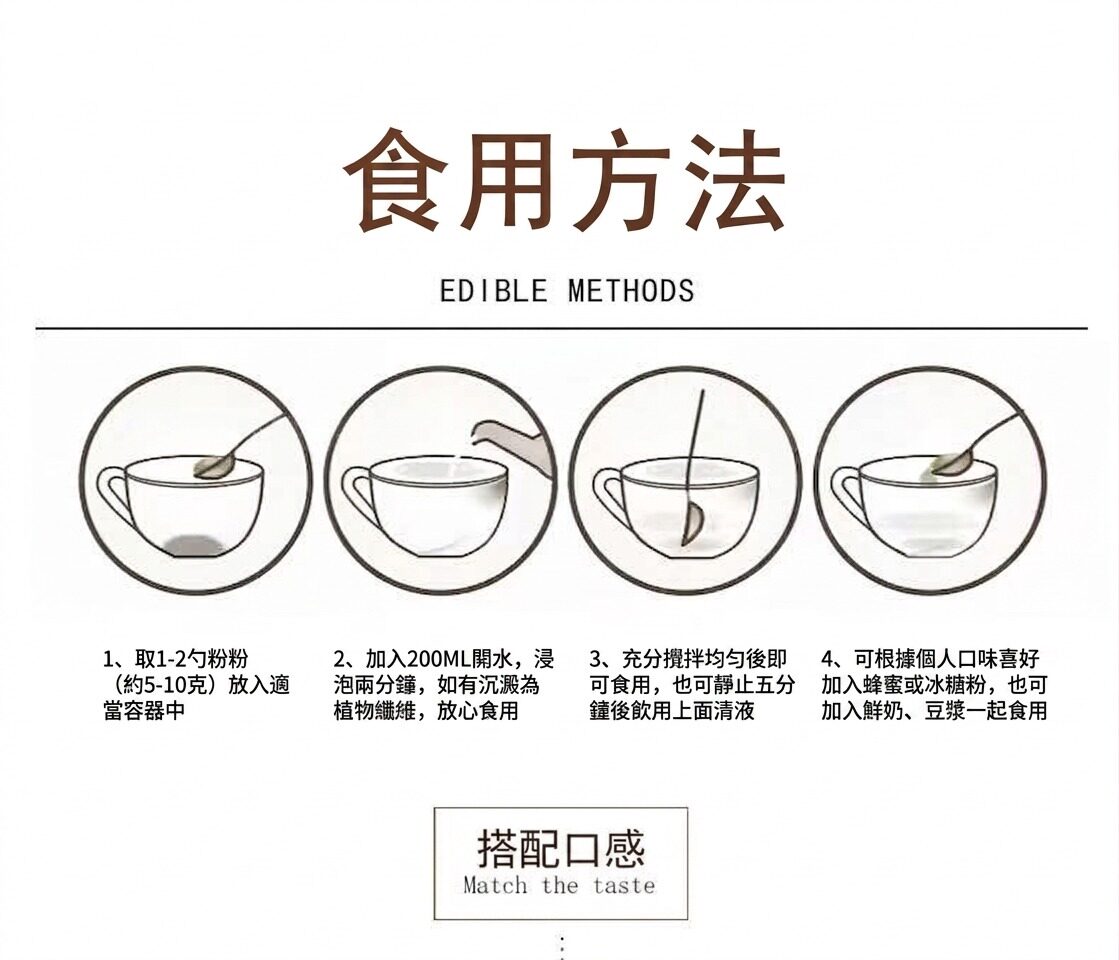 食用方法

EDIBLE METHODS

1、取1-2勺粉粉（約5-10克）放入適當容器中

2、加入200ML開水，浸泡兩分鐘，如有沉澱為植物纖維，放心食用

3、充分攪拌均勻後即可食用，也可靜止五分鐘後飲用上面清液

4、可根據個人口味喜好加入蜂蜜或冰糖粉，也可加入鮮奶、豆漿一起食用

搭配口感
Match the taste