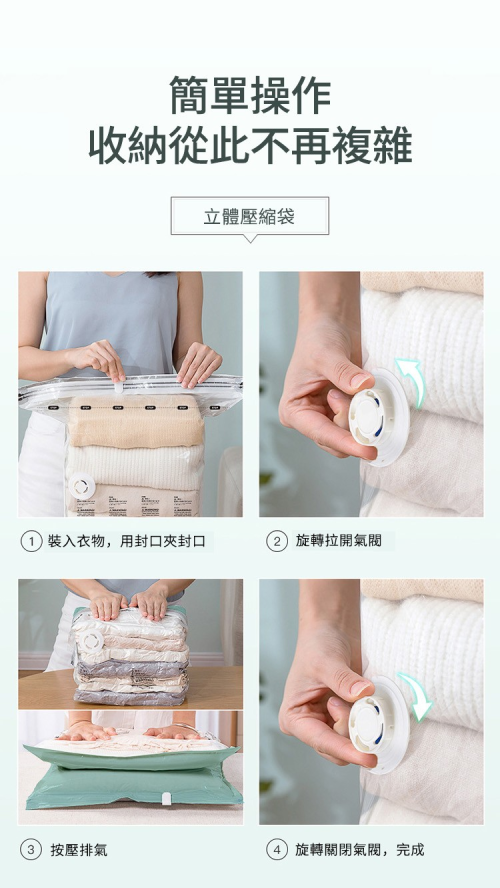 簡單操作
收納從此不再複雜

立體壓縮袋

① 裝入衣物，用封口夾封口

② 旋轉拉開氣閥

③ 按壓排氣

④ 旋轉關閉氣閥，完成