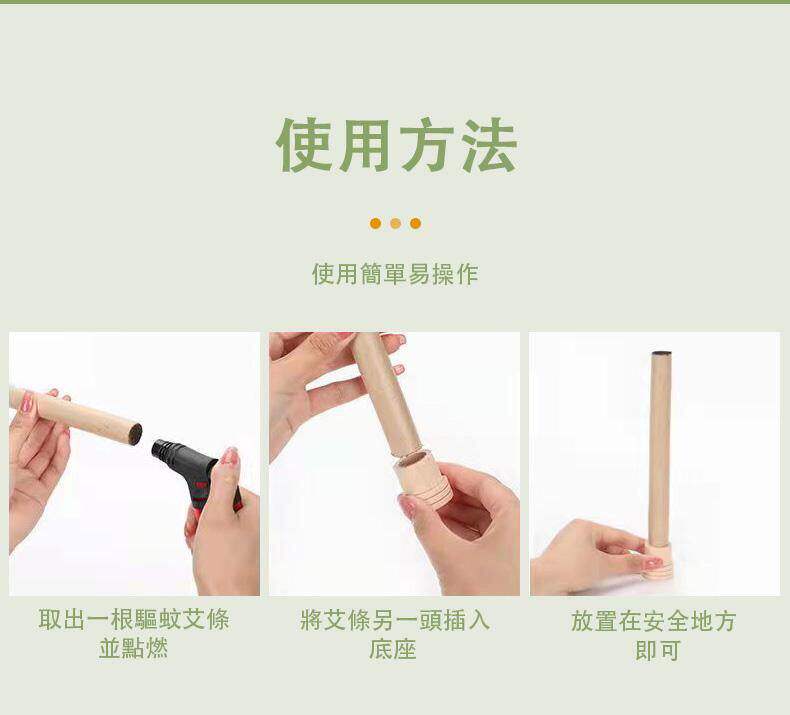 使用方法

使用簡單易操作

取出一根驅蚊艾條並點燃

將艾條另一頭插入底座

放置在安全地方即可