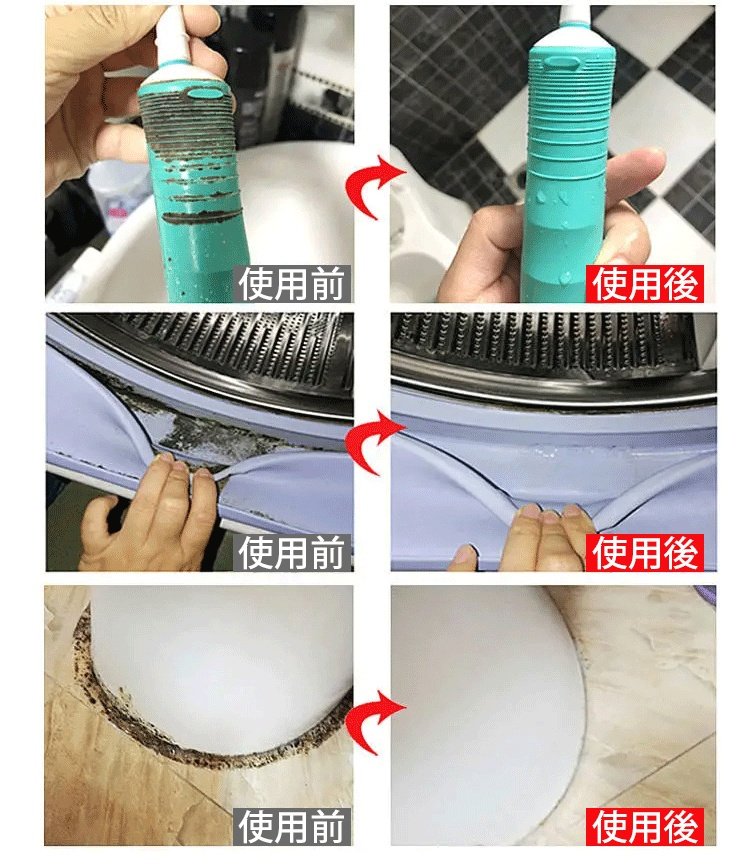 使用前

使用後

使用前

使用後

使用前

使用後