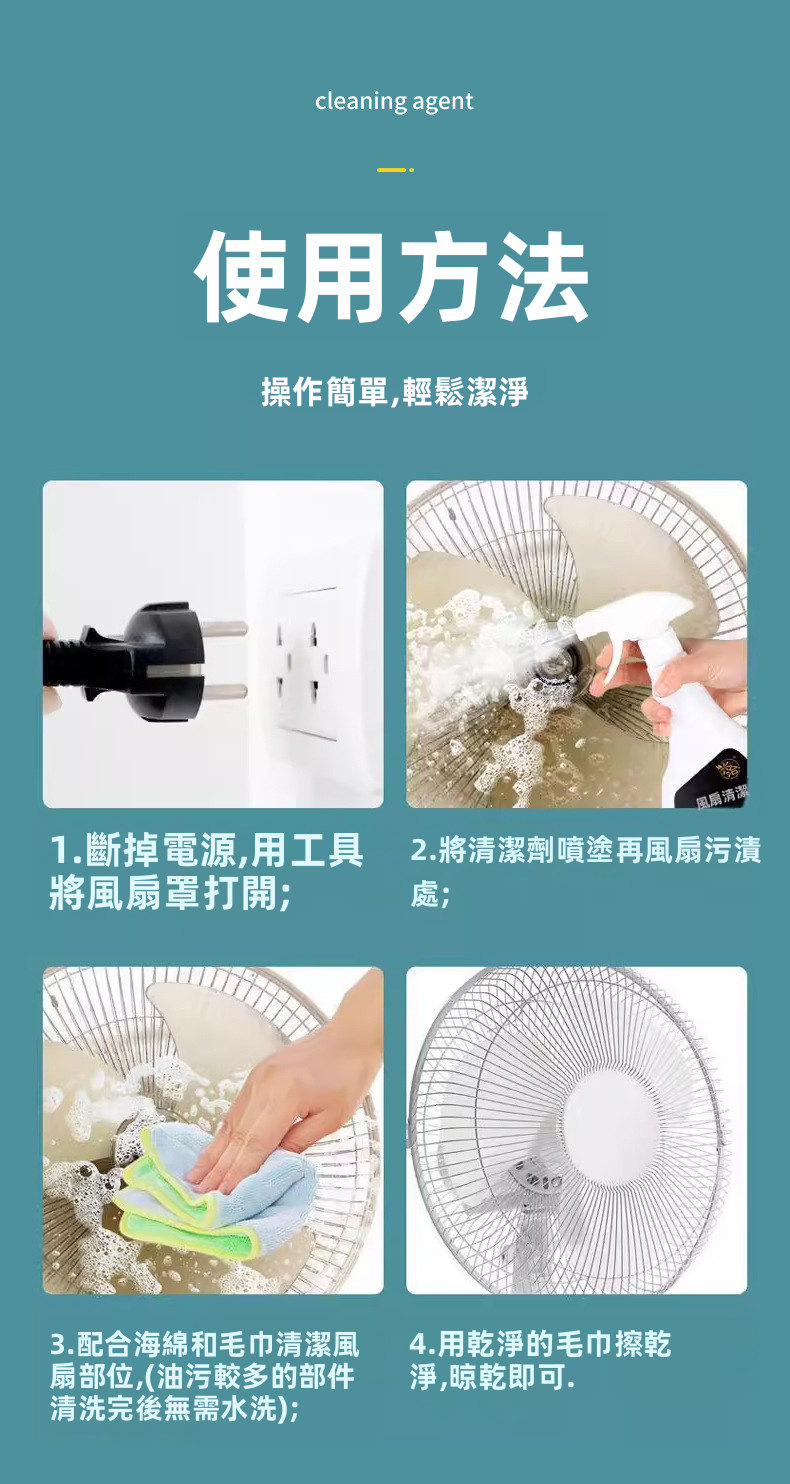 cleaning agent

使用方法

操作簡單,輕鬆潔淨

風扇清潔

1.斷掉電源,用工具將風扇罩打開;

2.將清潔劑噴塗再風扇污漬處;

3.配合海綿和毛巾清潔風扇部位,(油污較多的部件清洗完後無需水洗);

4.用乾淨的毛巾擦乾淨,晾乾即可.