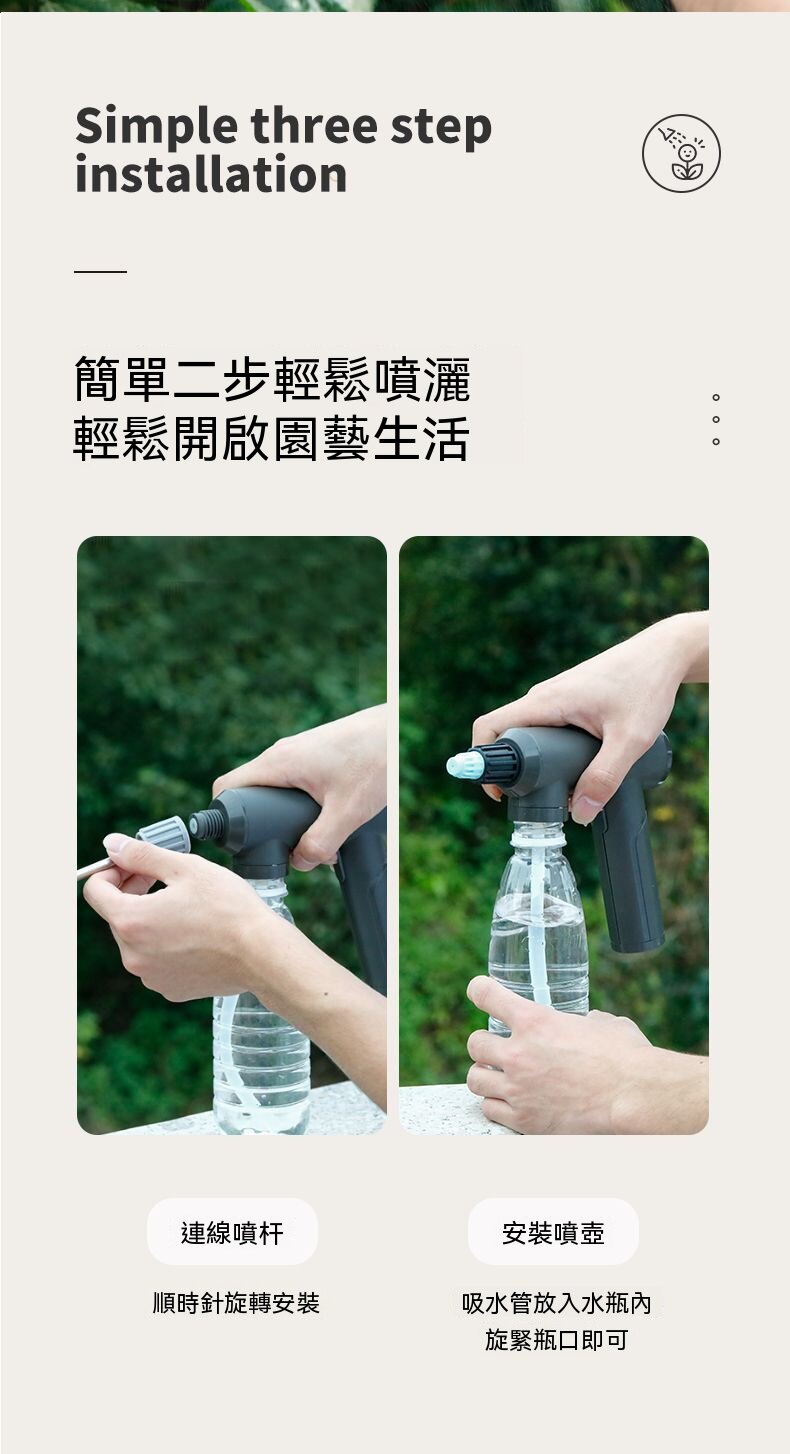 Simple three step installation

簡單二步輕鬆噴灑
輕鬆開啟園藝生活

連線噴杆

順時針旋轉安裝

安裝噴壺

吸水管放入水瓶內
旋緊瓶口即可