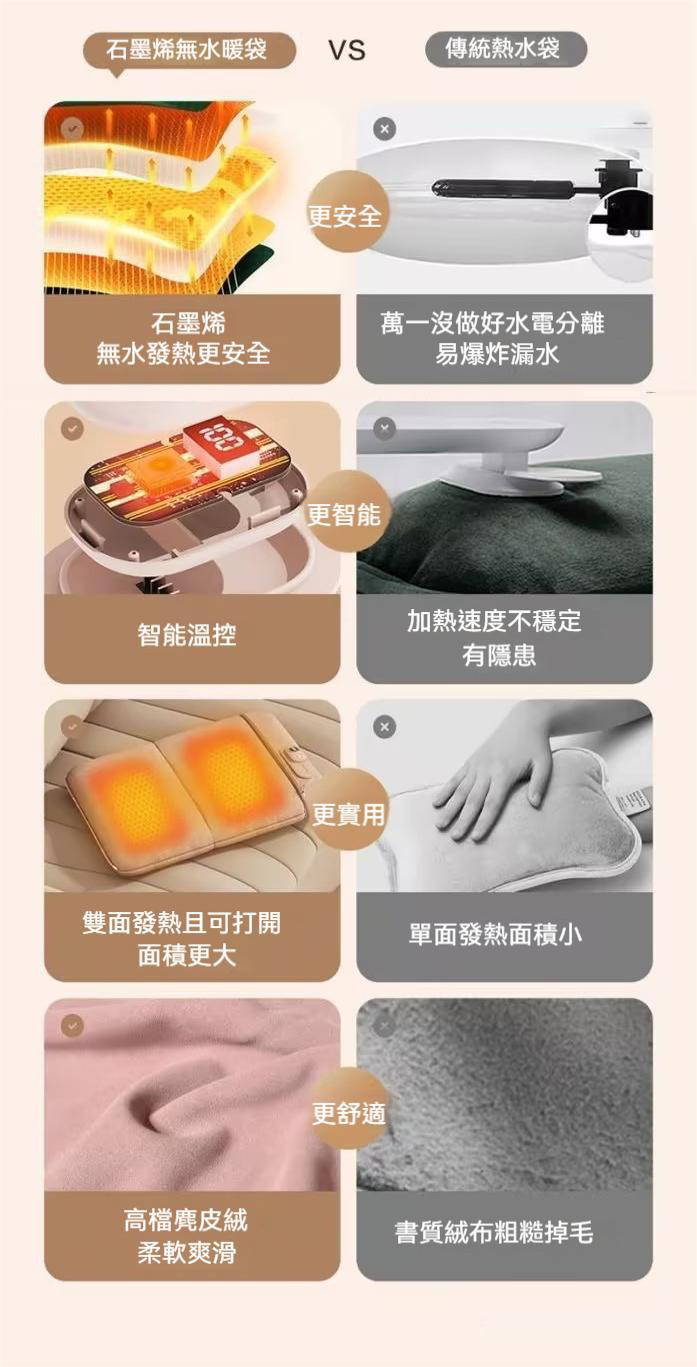 石墨烯無水暖袋 VS 傳統熱水袋

更安全

石墨烯
無水發熱更安全

萬一沒做好水電分離
易爆炸漏水

更智能

智能溫控

加熱速度不穩定
有隱患

更實用

雙面發熱且可打開
面積更大

單面發熱面積小

更舒適

高檔麂皮絨
柔軟爽滑

書質絨布粗糙掉毛