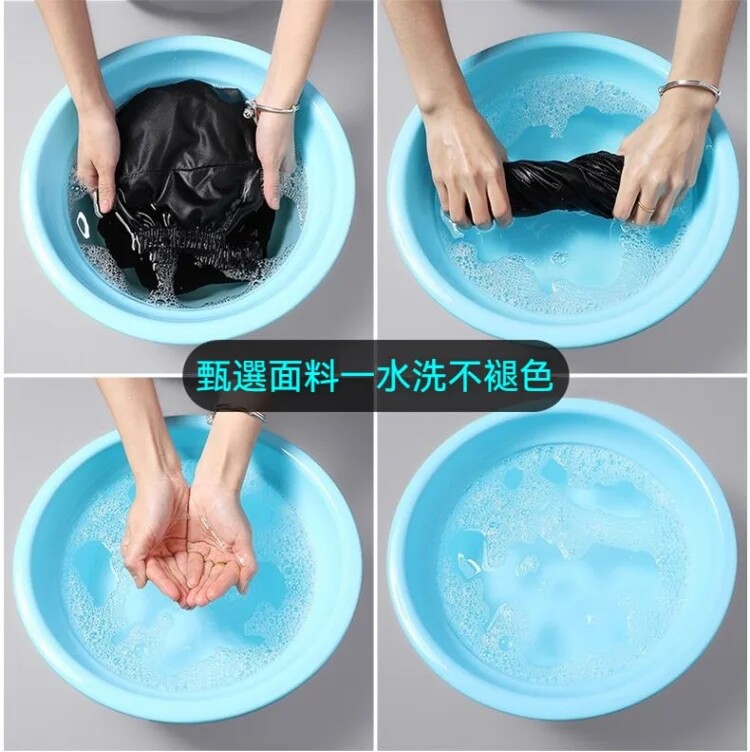 甄選面料一水洗不褪色