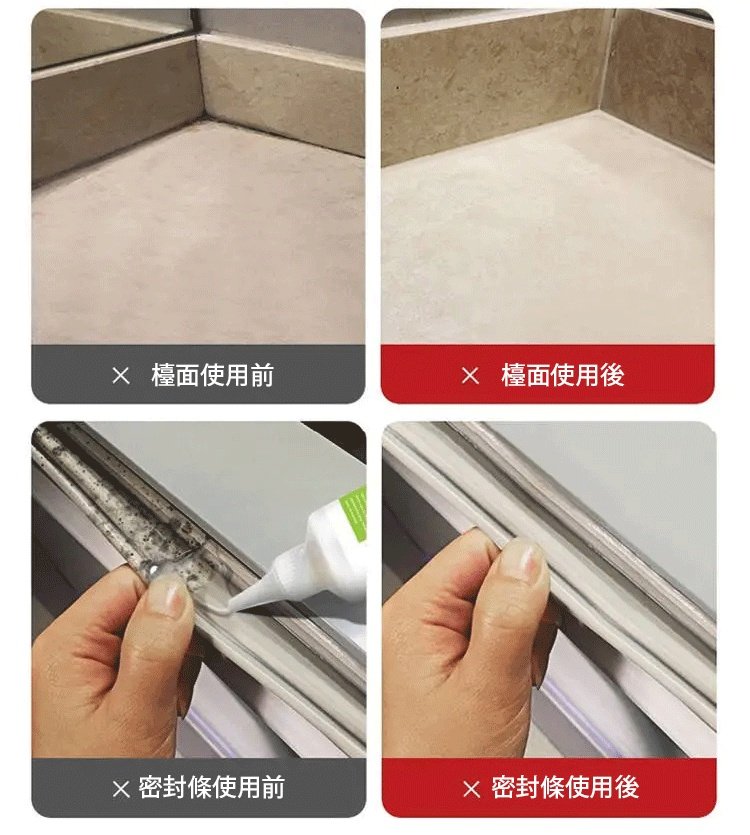 × 檯面使用前

× 檯面使用後

× 密封條使用前

× 密封條使用後