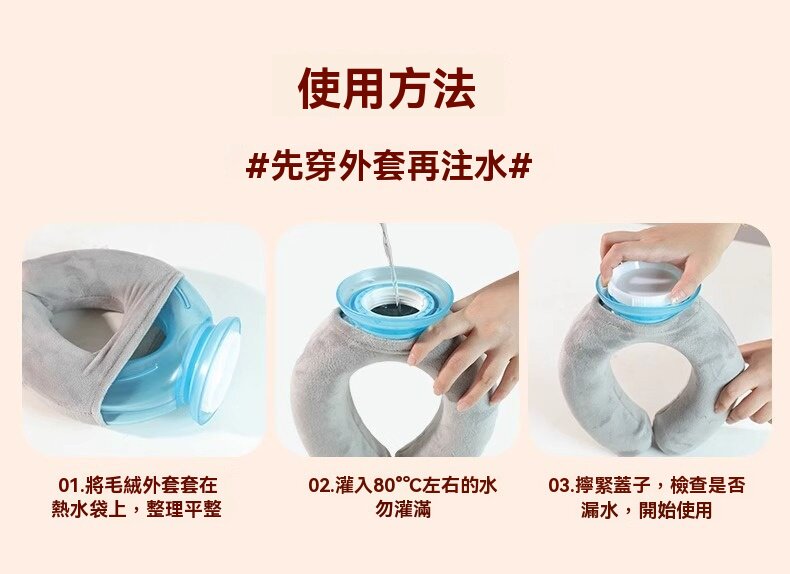 使用方法

#先穿外套再注水#

01.將毛絨外套套在熱水袋上，整理平整

02.灌入80°°C左右的水勿灌滿

03.擰緊蓋子，檢查是否漏水，開始使用