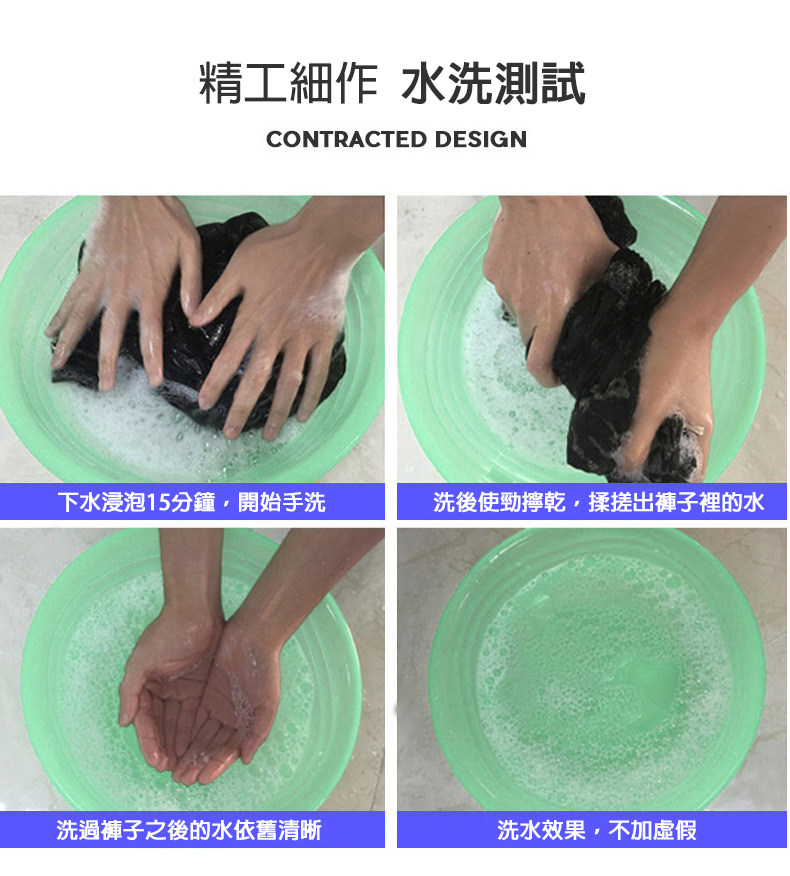 精工細作 水洗測試

CONTRACTED DESIGN

下水浸泡15分鐘，開始手洗

洗後使勁擰乾，揉搓出褲子裡的水

洗過褲子之後的水依舊清晰

洗水效果，不加虛假