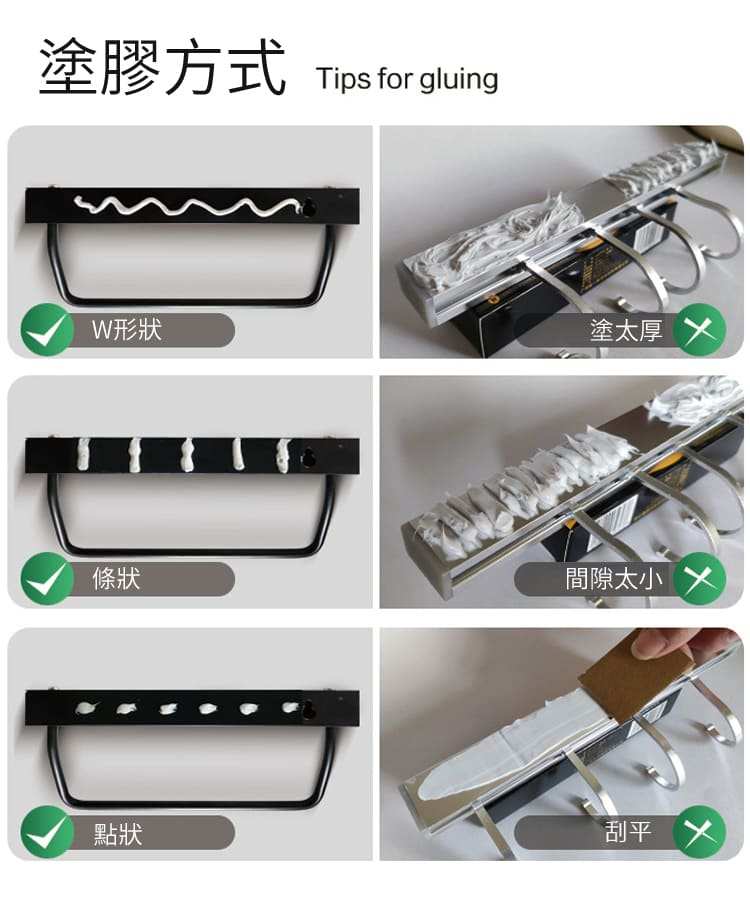 塗膠方式 Tips for gluing

W形狀

塗太厚

條狀

間隙太小

點狀

刮平