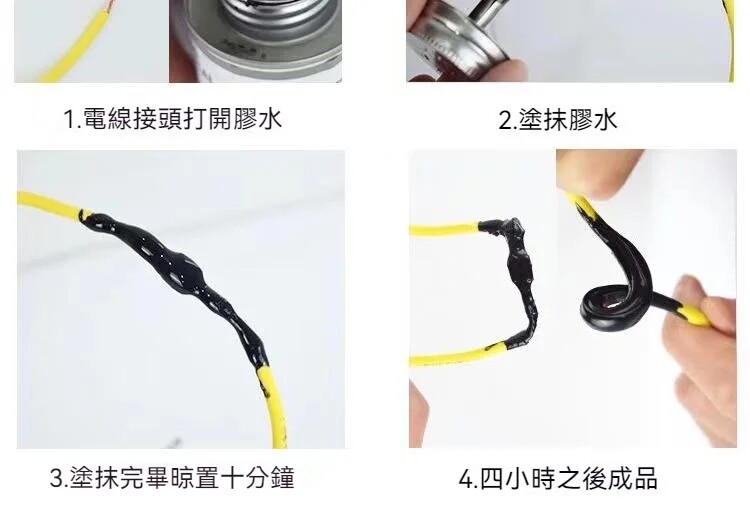 1.電線接頭打開膠水

2.塗抹膠水

3.塗抹完畢晾置十分鐘

4.四小時之後成品