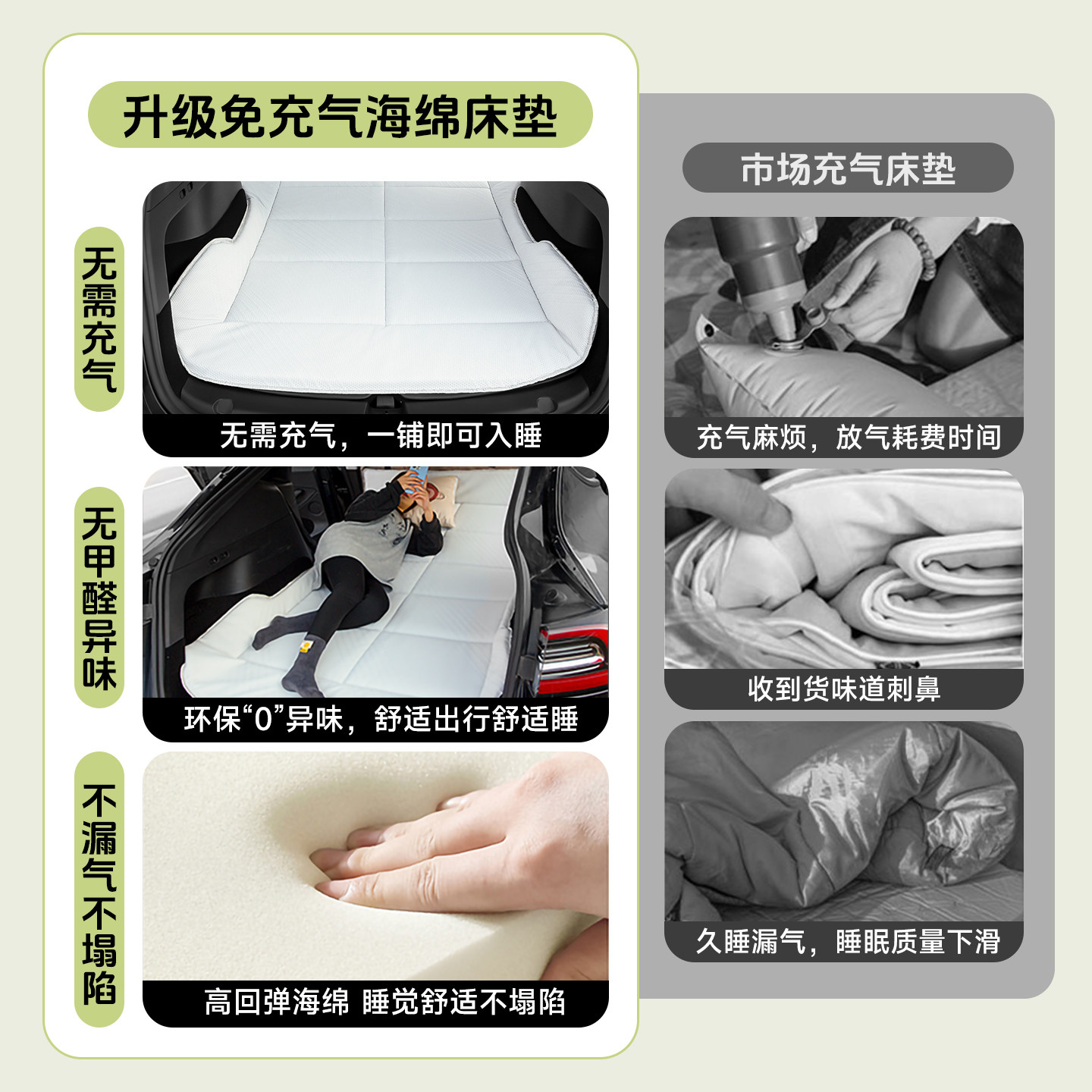 升级免充气海绵床垫

无需充气

无需充气，一铺即可入睡

无甲醛异味

环保“0”异味，舒适出行舒适睡

不漏气不塌陷

高回弹海绵 睡觉舒适不塌陷

市场充气床垫

充气麻烦，放气耗费时间

收到货味道刺鼻

久睡漏气，睡眠质量下滑