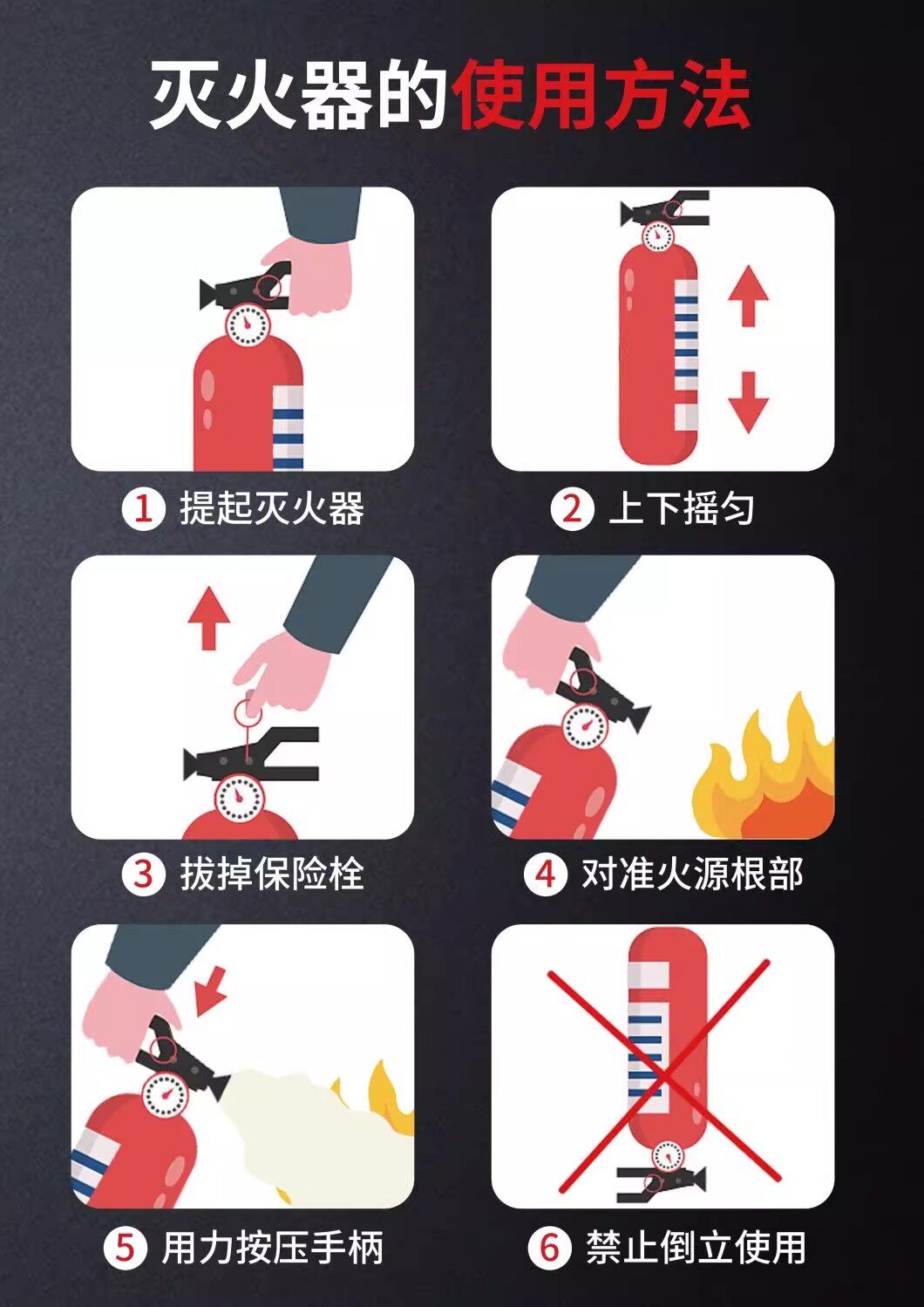 灭火器的使用方法

1 提起灭火器

2 上下摇匀

3 拔掉保险栓

4 对准火源根部

5 用力按压手柄

6 禁止倒立使用