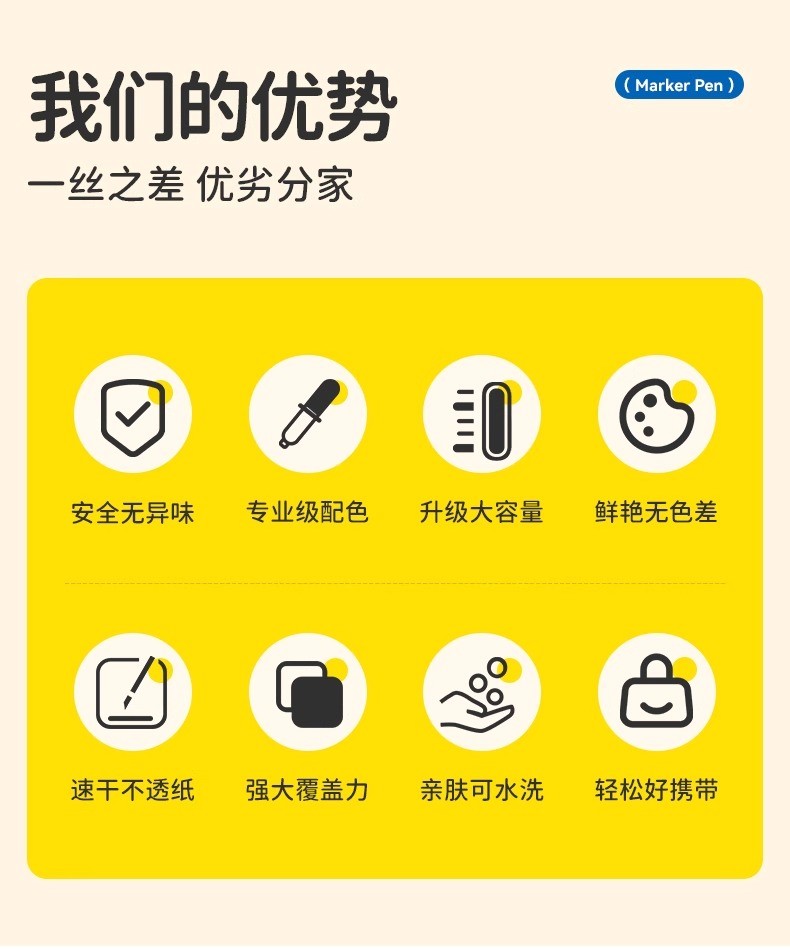 我们的优势

( Marker Pen )

一丝之差 优劣分家

安全无异味

专业级配色

升级大容量

鲜艳无色差

速干不透纸

强大覆盖力

亲肤可水洗

轻松好携带