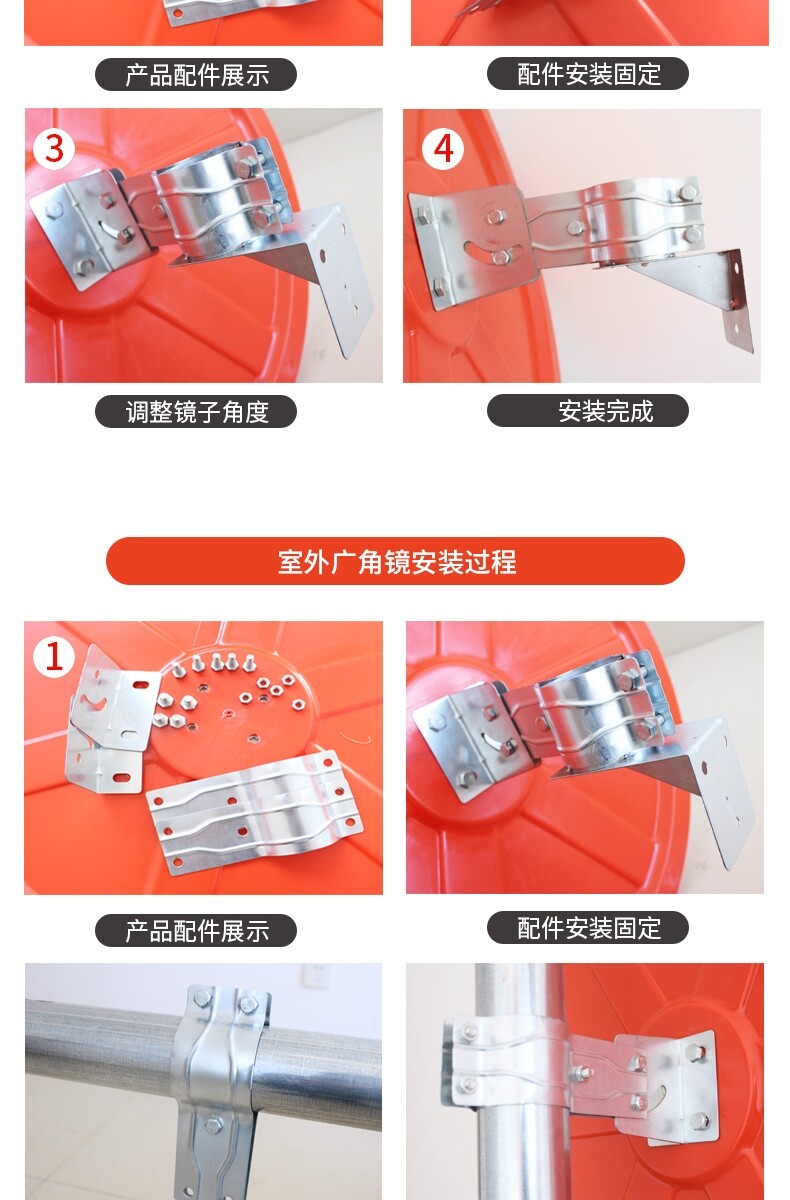 产品配件展示

配件安装固定

3

4

调整镜子角度

安装完成

室外广角镜安装过程

1

产品配件展示

配件安装固定