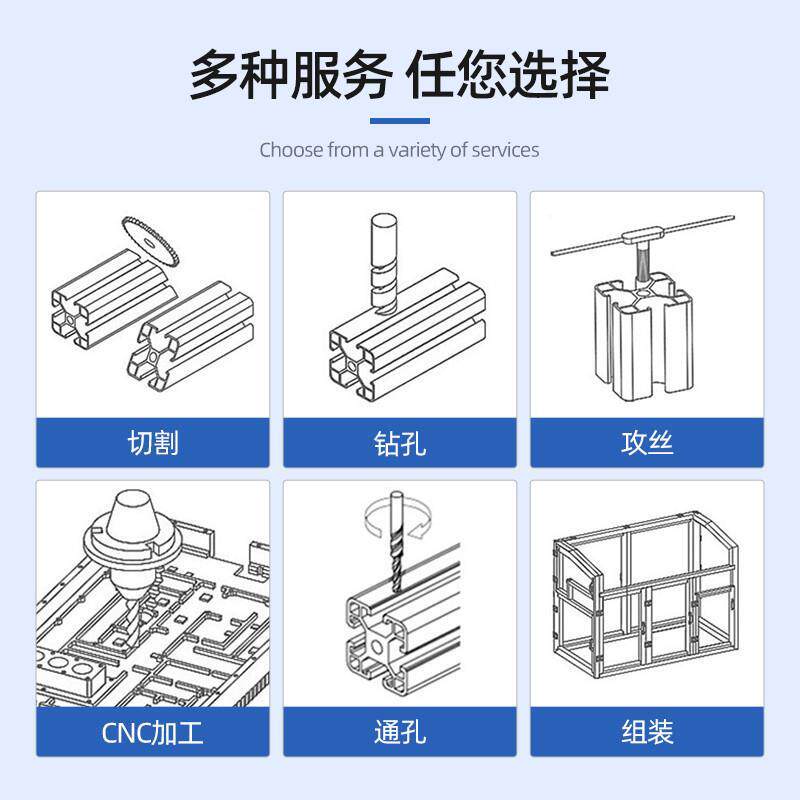 多种服务 任您选择

Choose from a variety of services

切割

钻孔

攻丝

CNC加工

通孔

组装