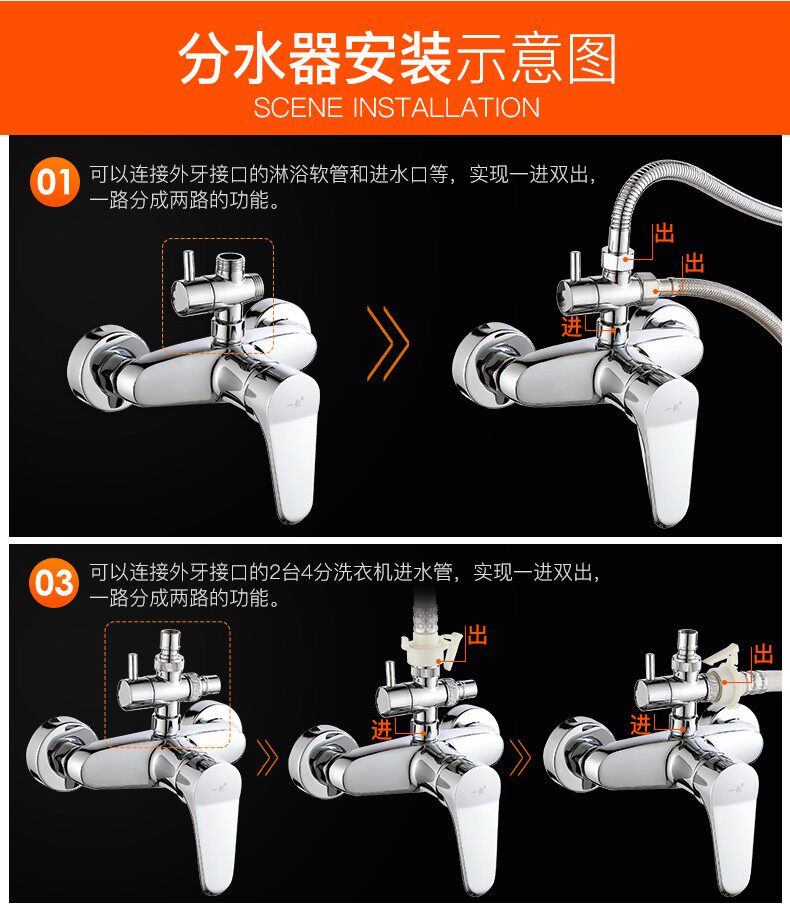 分水器安装示意图
SCENE INSTALLATION

01 可以连接外牙接口的淋浴软管和进水口等，实现一进双出，一路分成两路的功能。

出
出
进

03 可以连接外牙接口的2台4分洗衣机进水管，实现一进双出，一路分成两路的功能。

出
进
出
进