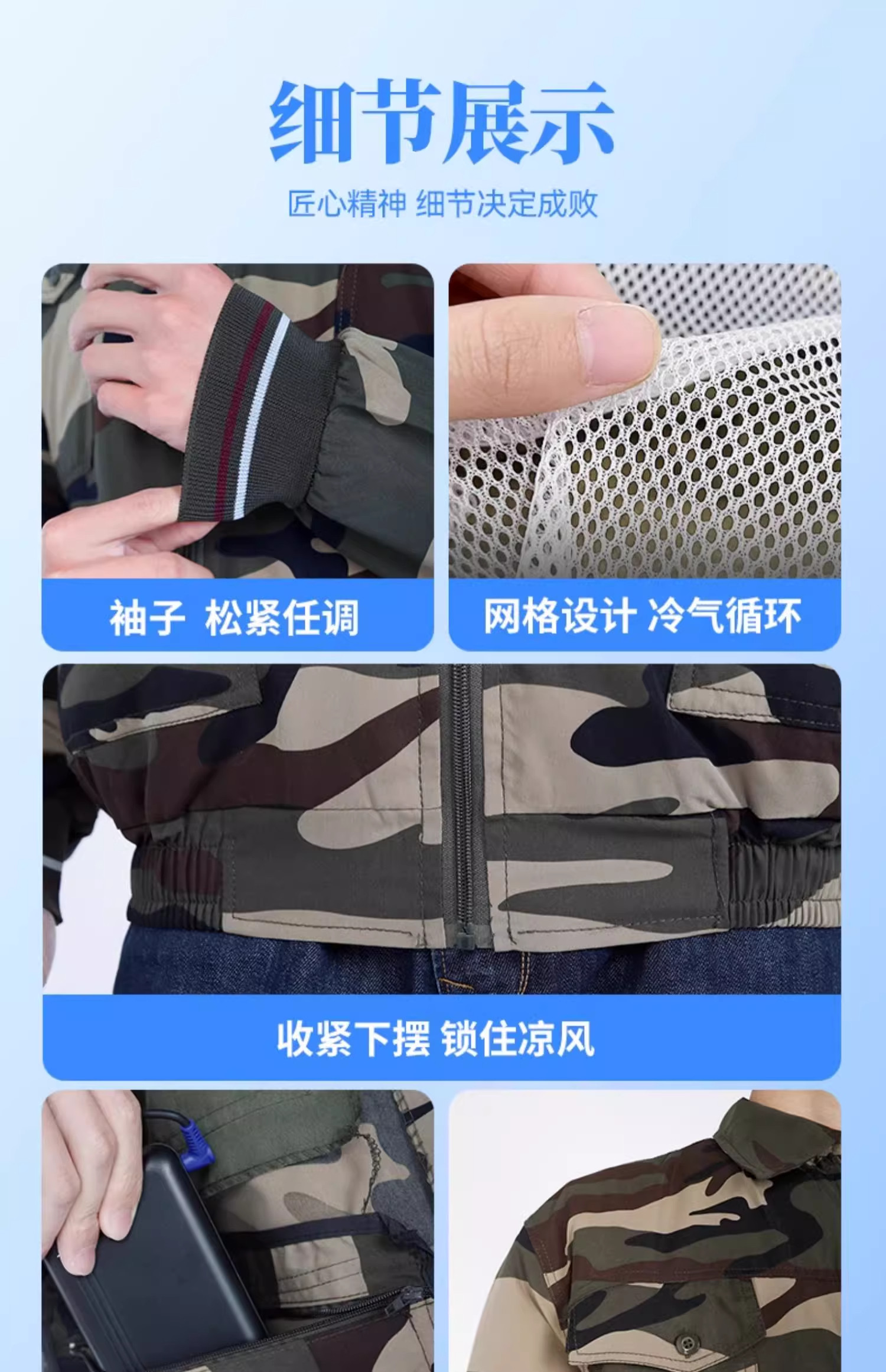 细节展示

匠心精神 细节决定成败

袖子 松紧任调

网格设计 冷气循环

收紧下摆 锁住凉风