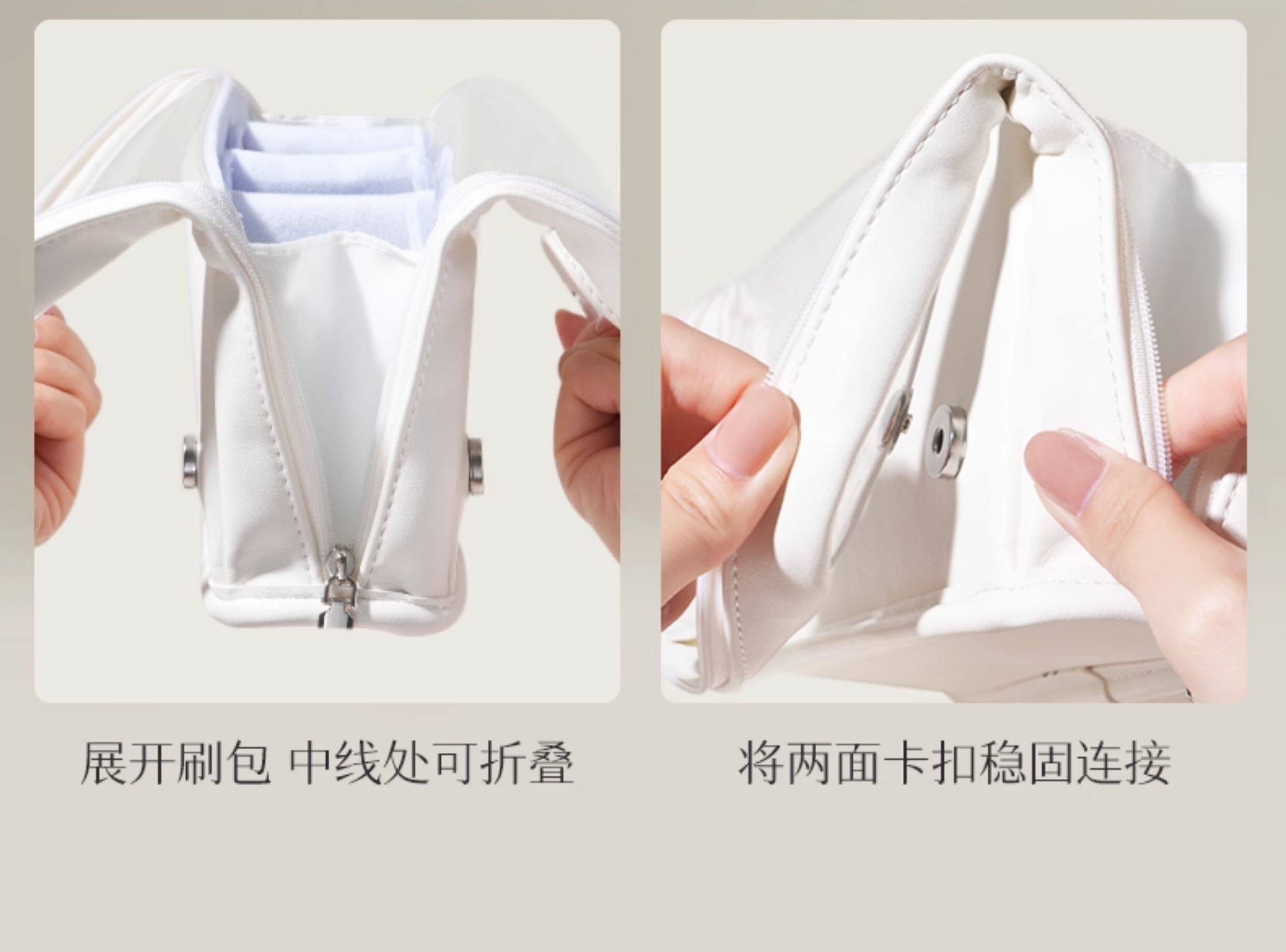 展开刷包 中线处可折叠

将两面卡扣稳固连接