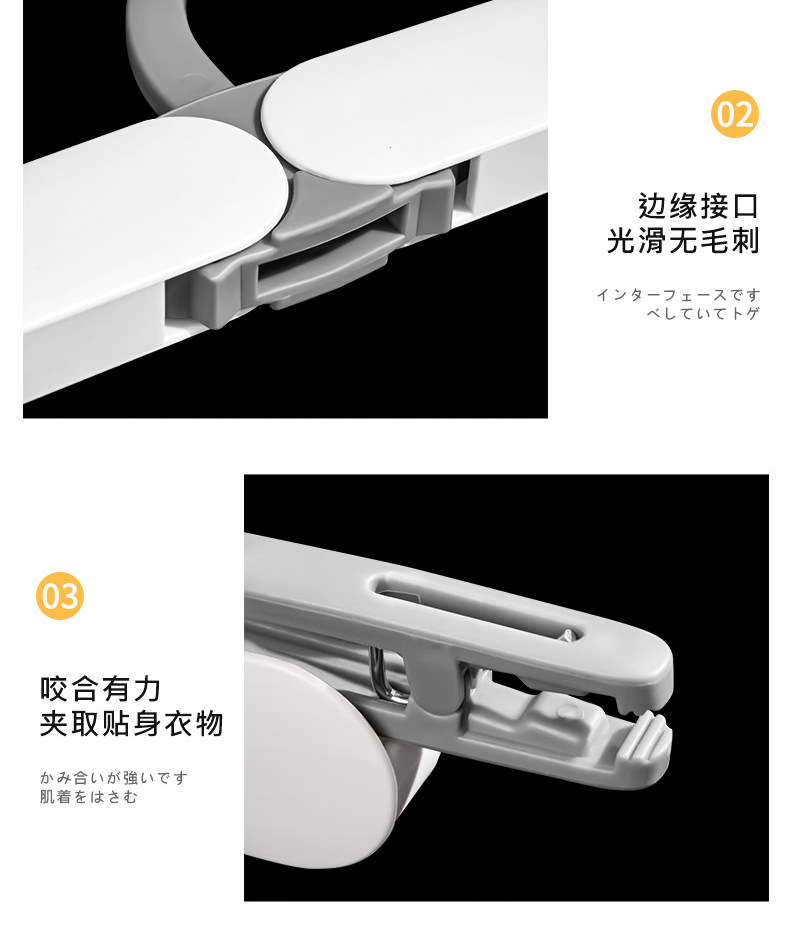 02

边缘接口
光滑无毛刺

インターフェースです
べしていてトゲ

03

咬合有力
夹取贴身衣物

かみ合いが強いです
肌着をはさむ