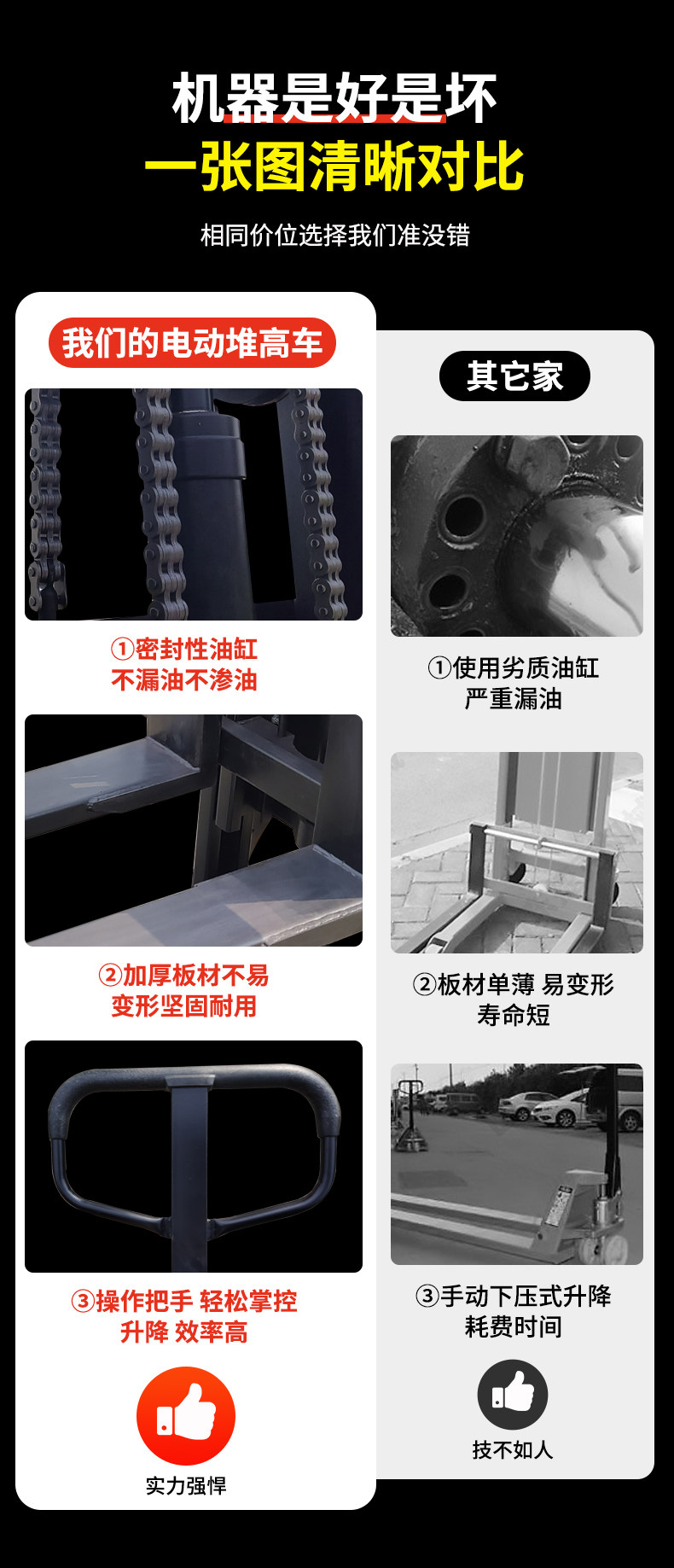 机器是好是坏
一张图清晰对比

相同价位选择我们准没错

我们的电动堆高车

①密封性油缸
不漏油不渗油

②加厚板材不易
变形坚固耐用

③操作把手 轻松掌控
升降 效率高

实力强悍

其它家

①使用劣质油缸
严重漏油

②板材单薄 易变形
寿命短

③手动下压式升降
耗费时间

技不如人