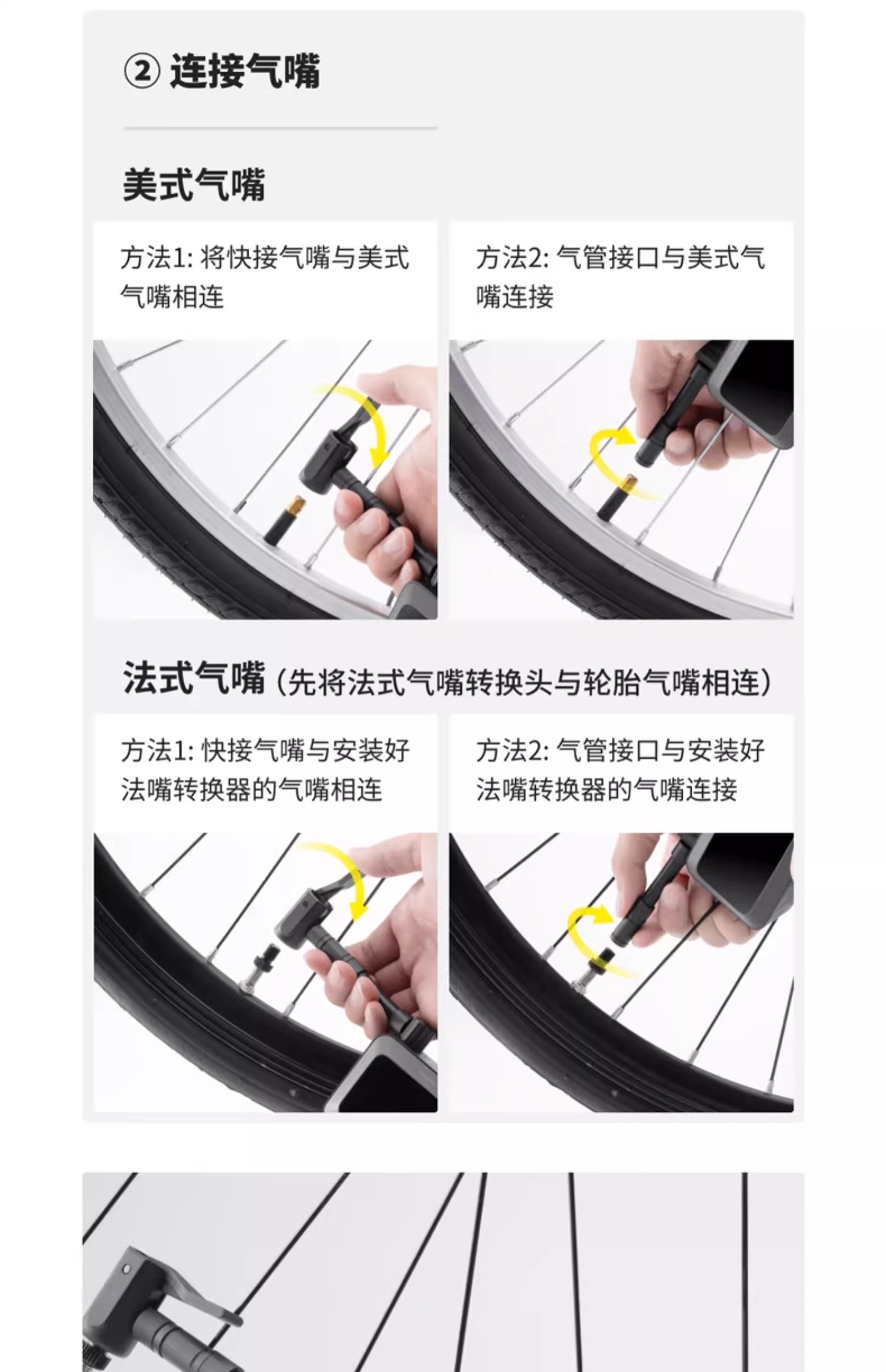 ② 连接气嘴

美式气嘴

方法1: 将快接气嘴与美式气嘴相连

方法2: 气管接口与美式气嘴连接

法式气嘴（先将法式气嘴转换头与轮胎气嘴相连）

方法1: 快接气嘴与安装好法嘴转换器的气嘴相连

方法2: 气管接口与安装好法嘴转换器的气嘴连接