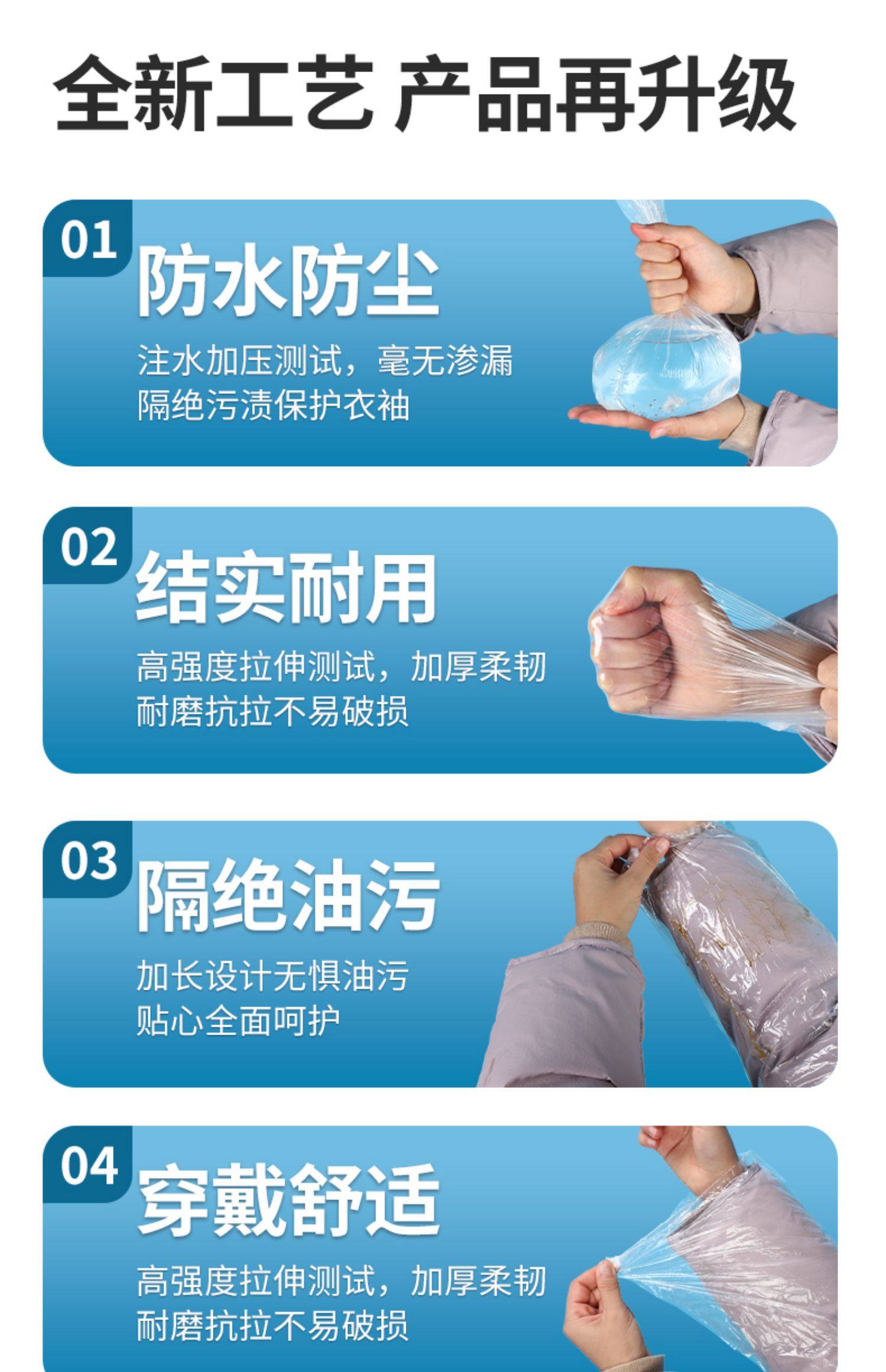 全新工艺 产品再升级

01
防水防尘
注水加压测试，毫无渗漏
隔绝污渍保护衣袖

02
结实耐用
高强度拉伸测试，加厚柔韧
耐磨抗拉不易破损

03
隔绝油污
加长设计无惧油污
贴心全面呵护

04
穿戴舒适
高强度拉伸测试，加厚柔韧
耐磨抗拉不易破损