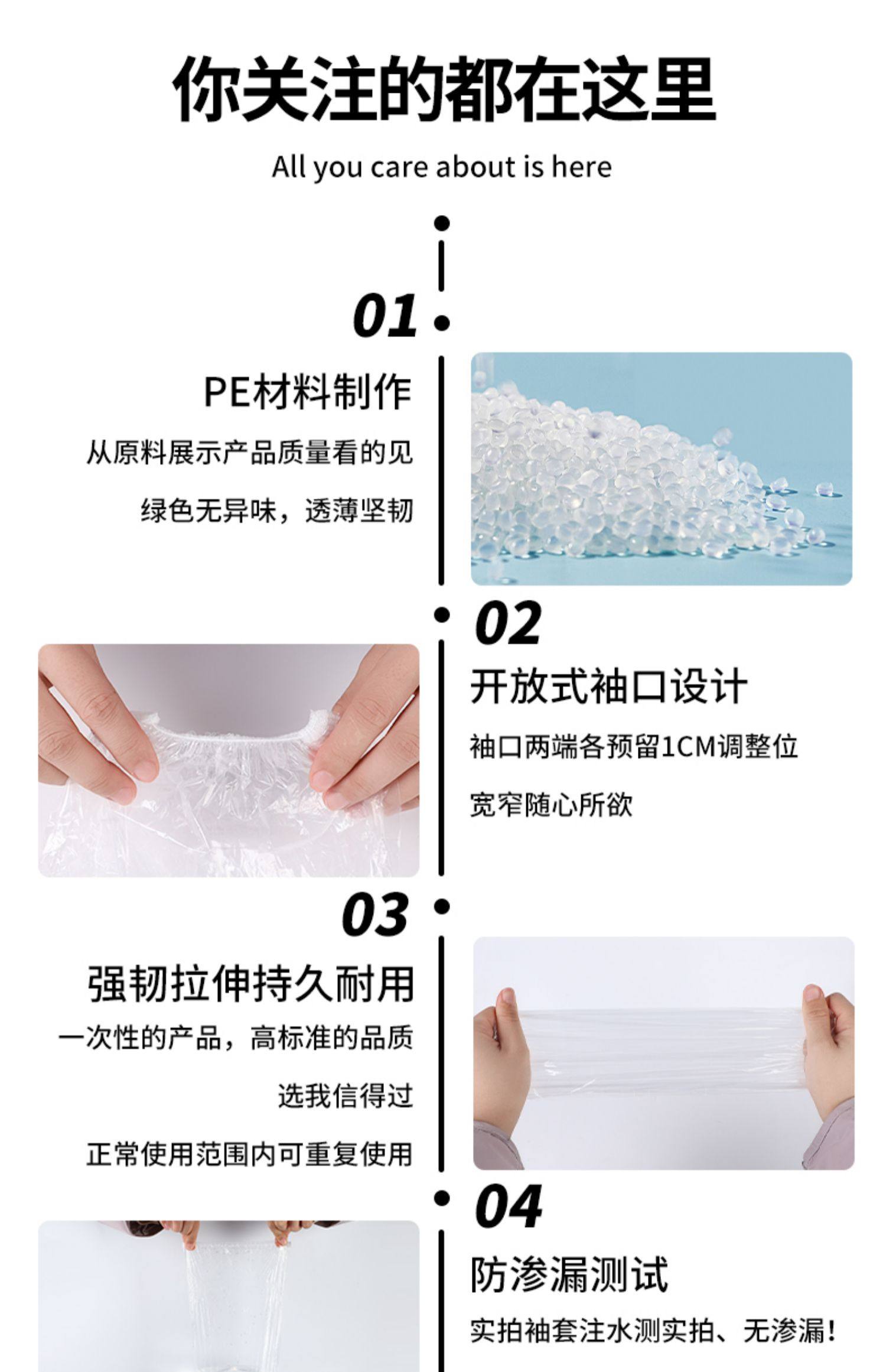 你关注的都在这里

All you care about is here

01

PE材料制作

从原料展示产品质量看的见

绿色无异味，透薄坚韧

02

开放式袖口设计

袖口两端各预留1CM调整位

宽窄随心所欲

03

强韧拉伸持久耐用

一次性的产品，高标准的品质

选我信得过

正常使用范围内可重复使用

04

防渗漏测试

实拍袖套注水测实拍、无渗漏！