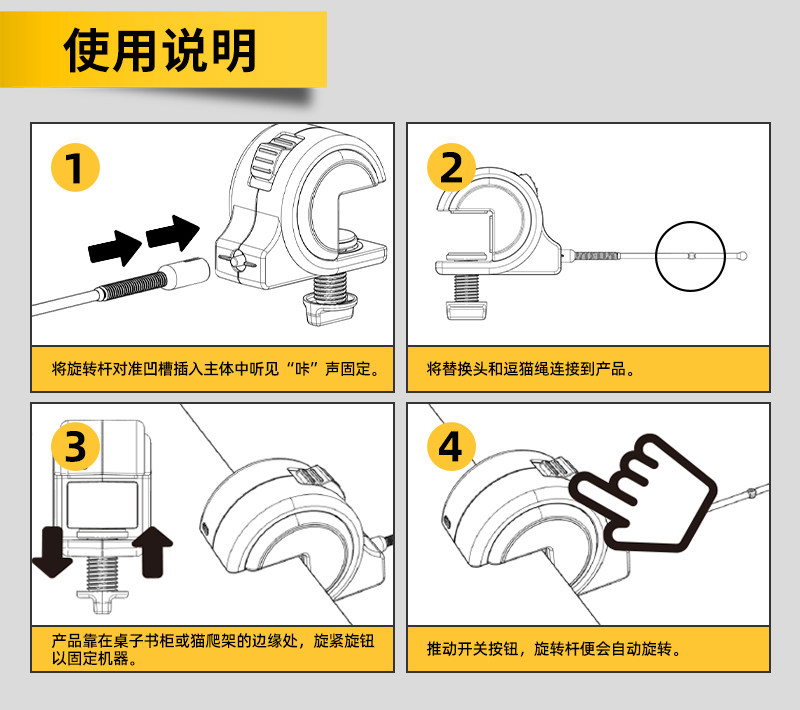 使用说明

1

将旋转杆对准凹槽插入主体中听见“咔”声固定。

2

将替换头和逗猫绳连接到产品。

3

产品靠在桌子书柜或猫爬架的边缘处，旋紧旋钮以固定机器。

4

推动开关按钮，旋转杆便会自动旋转。