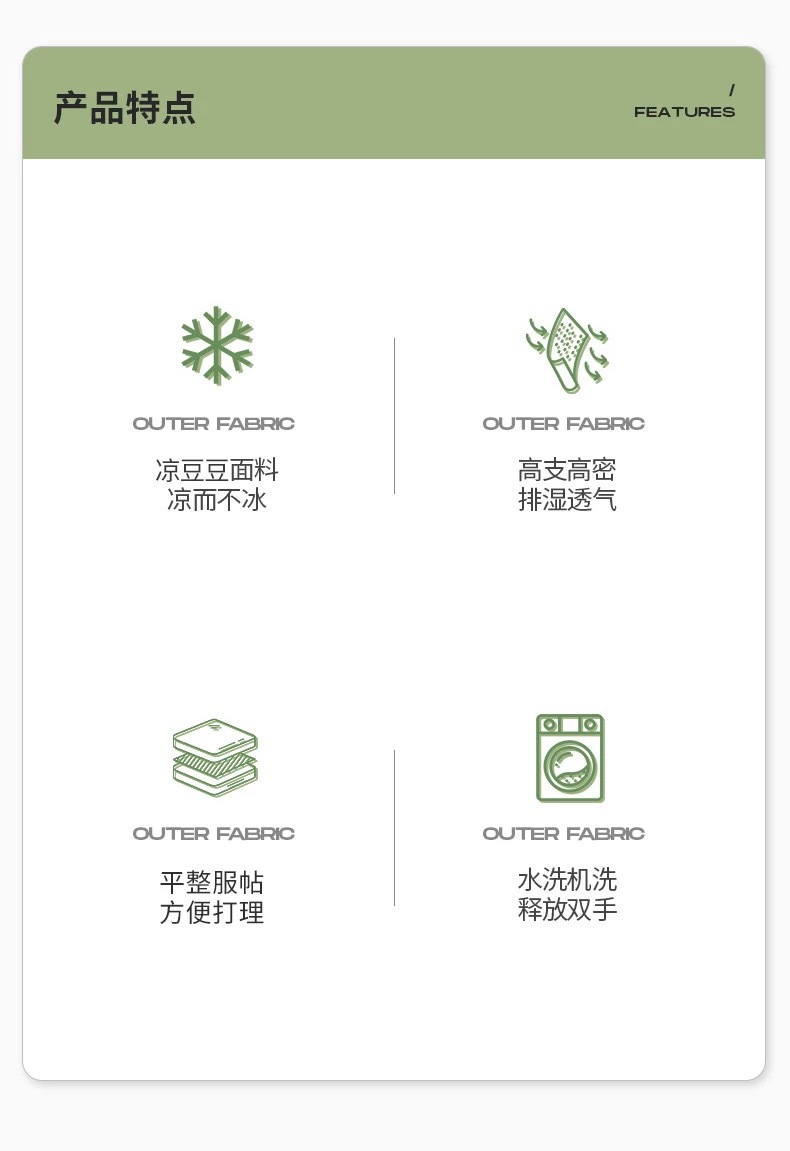 产品特点

/
FEATURES

OUTER FABRIC

凉豆豆面料
凉而不冰

OUTER FABRIC

高支高密
排湿透气

OUTER FABRIC

平整服帖
方便打理

OUTER FABRIC

水洗机洗
释放双手