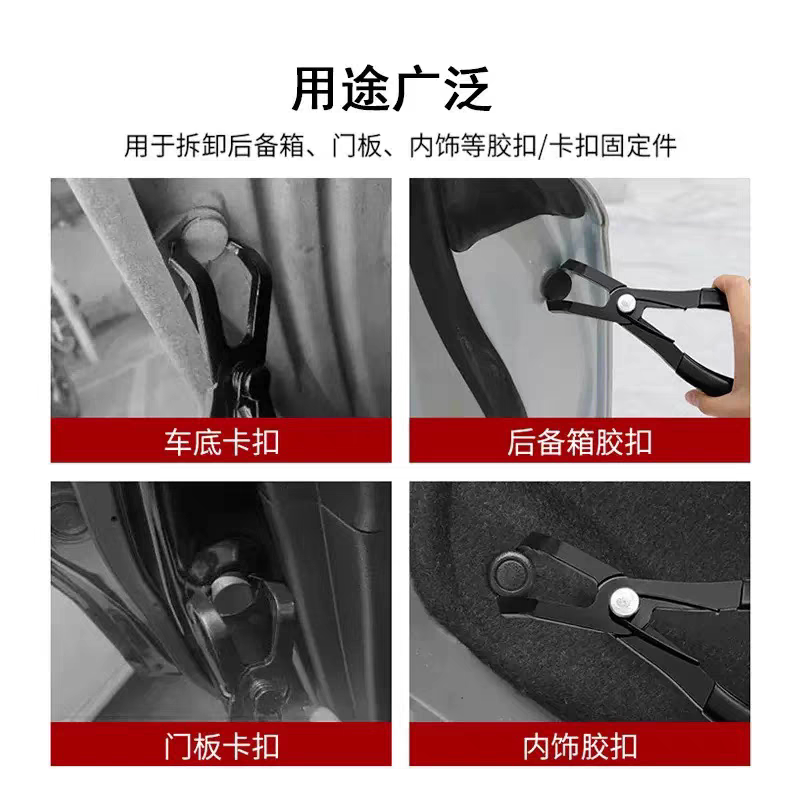 用途广泛

用于拆卸后备箱、门板、内饰等胶扣/卡扣固定件

车底卡扣

后备箱胶扣

门板卡扣

内饰胶扣