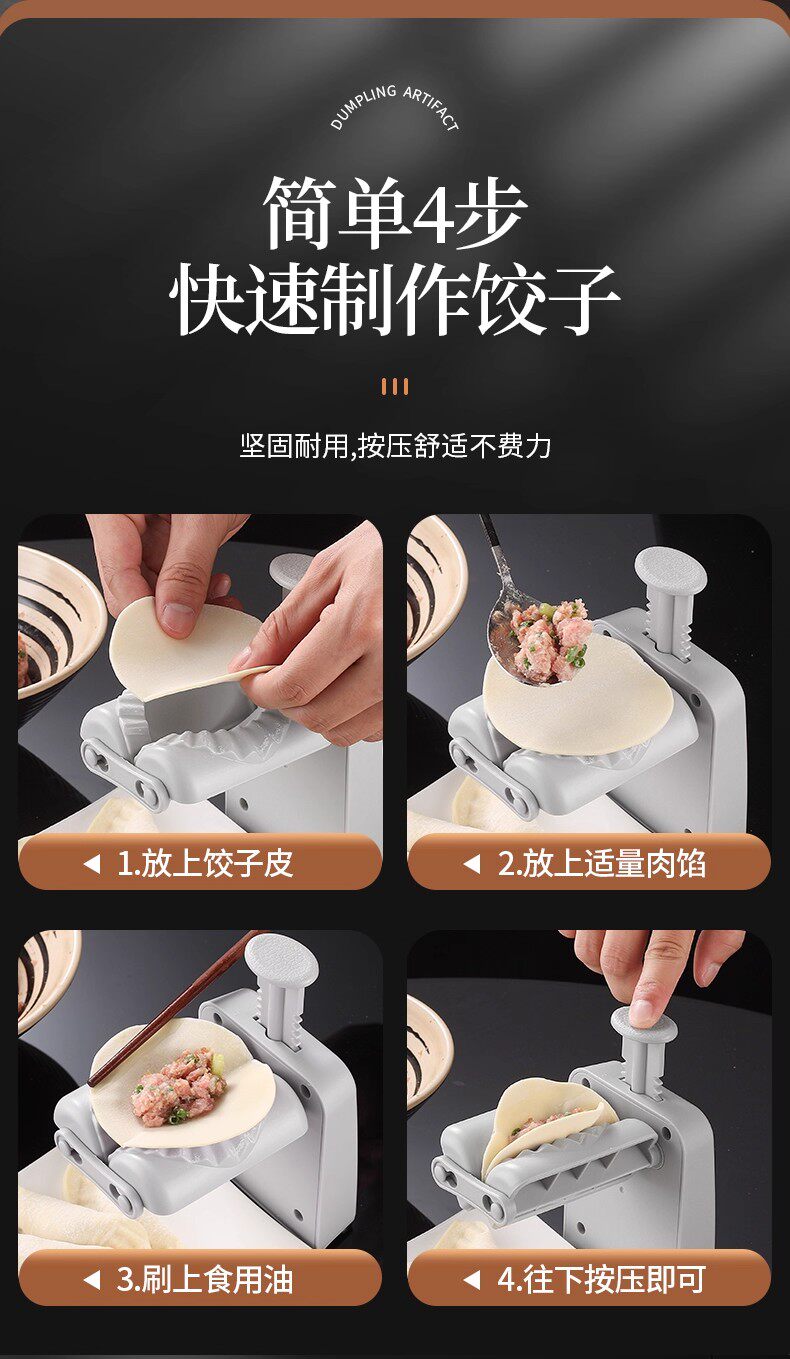 DUMPLING ARTIFACT

简单4步
快速制作饺子

坚固耐用,按压舒适不费力

◀ 1.放上饺子皮

◀ 2.放上适量肉馅

◀ 3.刷上食用油

◀ 4.往下按压即可