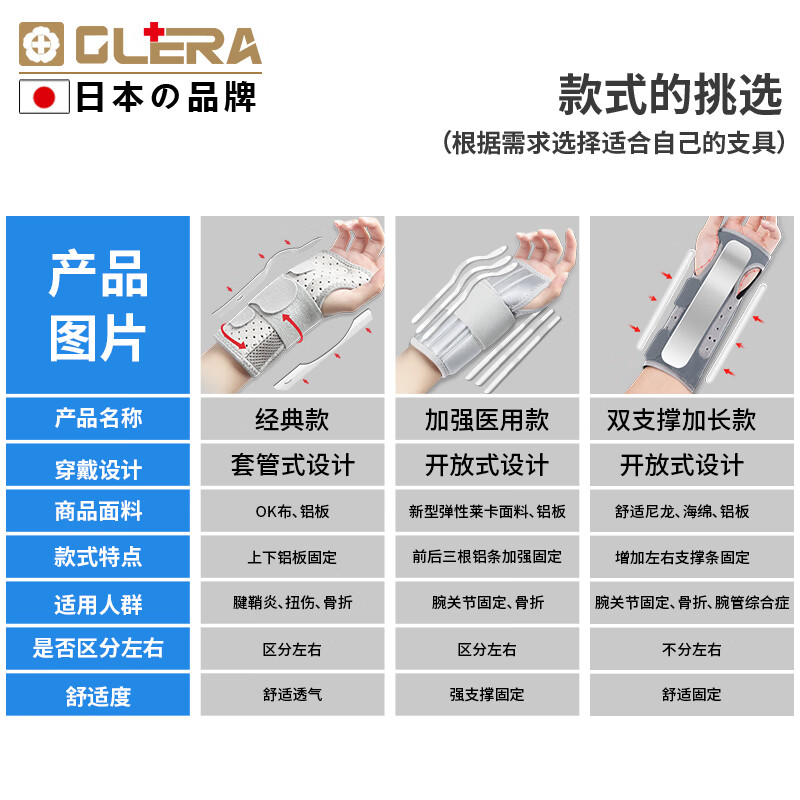 GLERA
日本の品牌

款式的挑选
(根据需求选择适合自己的支具)

| 产品图片 | | | |
|---|---|---|---|
| 产品名称 | 经典款 | 加强医用款 | 双支撑加长款 |
| 穿戴设计 | 套管式设计 | 开放式设计 | 开放式设计 |
| 商品面料 | OK布、铝板 | 新型弹性莱卡面料、铝板 | 舒适尼龙、海绵、铝板 |
| 款式特点 | 上下铝板固定 | 前后三根铝条加强固定 | 增加左右支撑条固定 |
| 适用人群 | 腱鞘炎、扭伤、骨折 | 腕关节固定、骨折 | 腕关节固定、骨折、腕管综合症 |
| 是否区分左右 | 区分左右 | 区分左右 | 不分左右 |
| 舒适度 | 舒适透气 | 强支撑固定 | 舒适固定 |