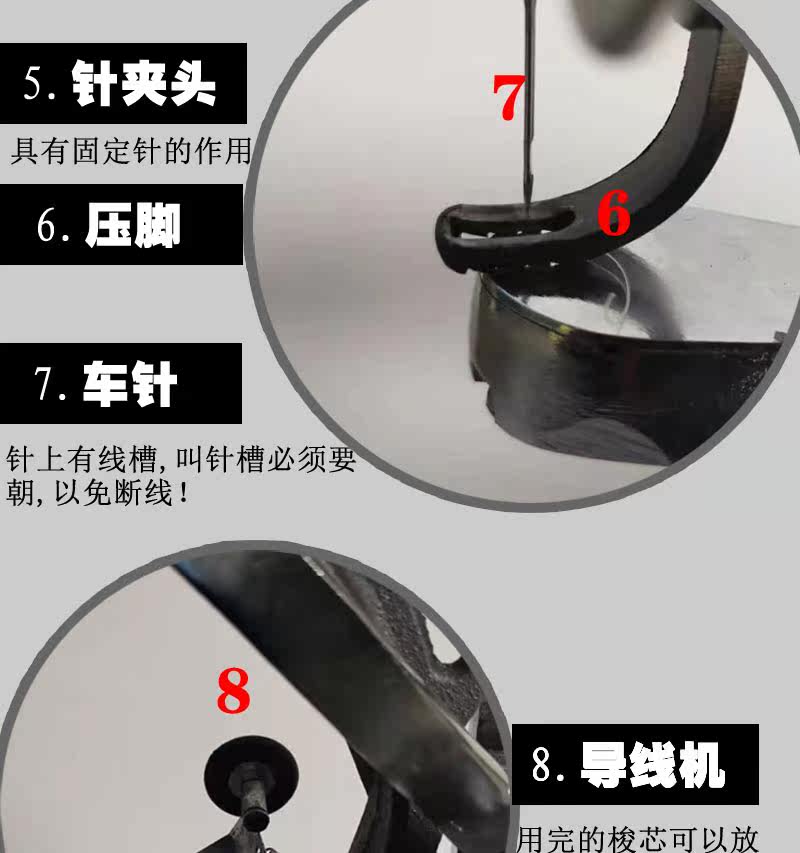 5. 针夹头

具有固定针的作用

6. 压脚

7. 车针

针上有线槽, 叫针槽必须要朝, 以免断线!

7

6

8

8. 导线机

用完的梭芯可以放