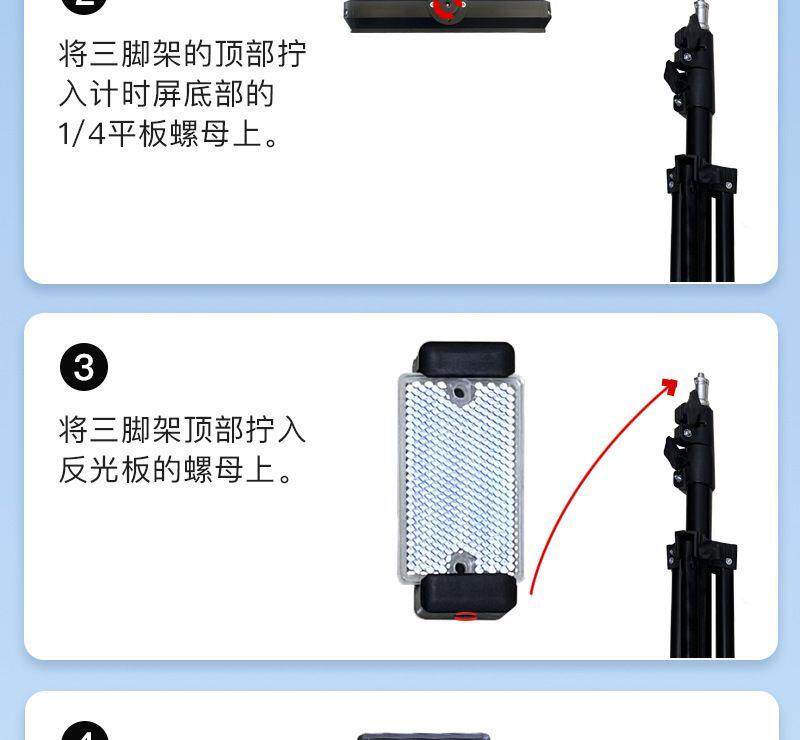 将三脚架的顶部拧入计时屏底部的1/4平板螺母上。

3

将三脚架顶部拧入反光板的螺母上。