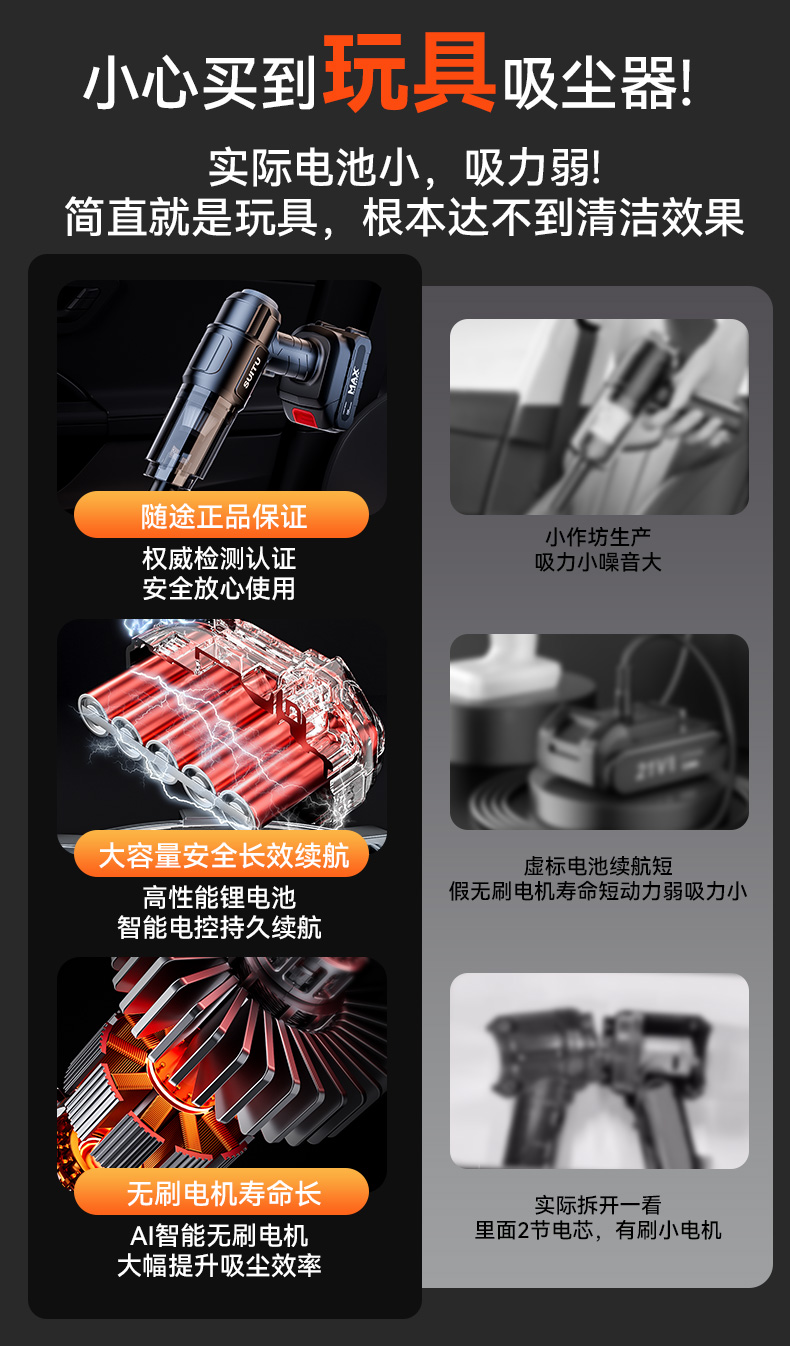 小心买到玩具吸尘器!

实际电池小，吸力弱!
简直就是玩具，根本达不到清洁效果

SUITU

MAX

随途正品保证
权威检测认证
安全放心使用

大容量安全长效续航
高性能锂电池
智能电控持久续航

无刷电机寿命长
AI智能无刷电机
大幅提升吸尘效率

小作坊生产
吸力小噪音大

21V

虚标电池续航短
假无刷电机寿命短动力弱吸力小

实际拆开一看
里面2节电芯，有刷小电机