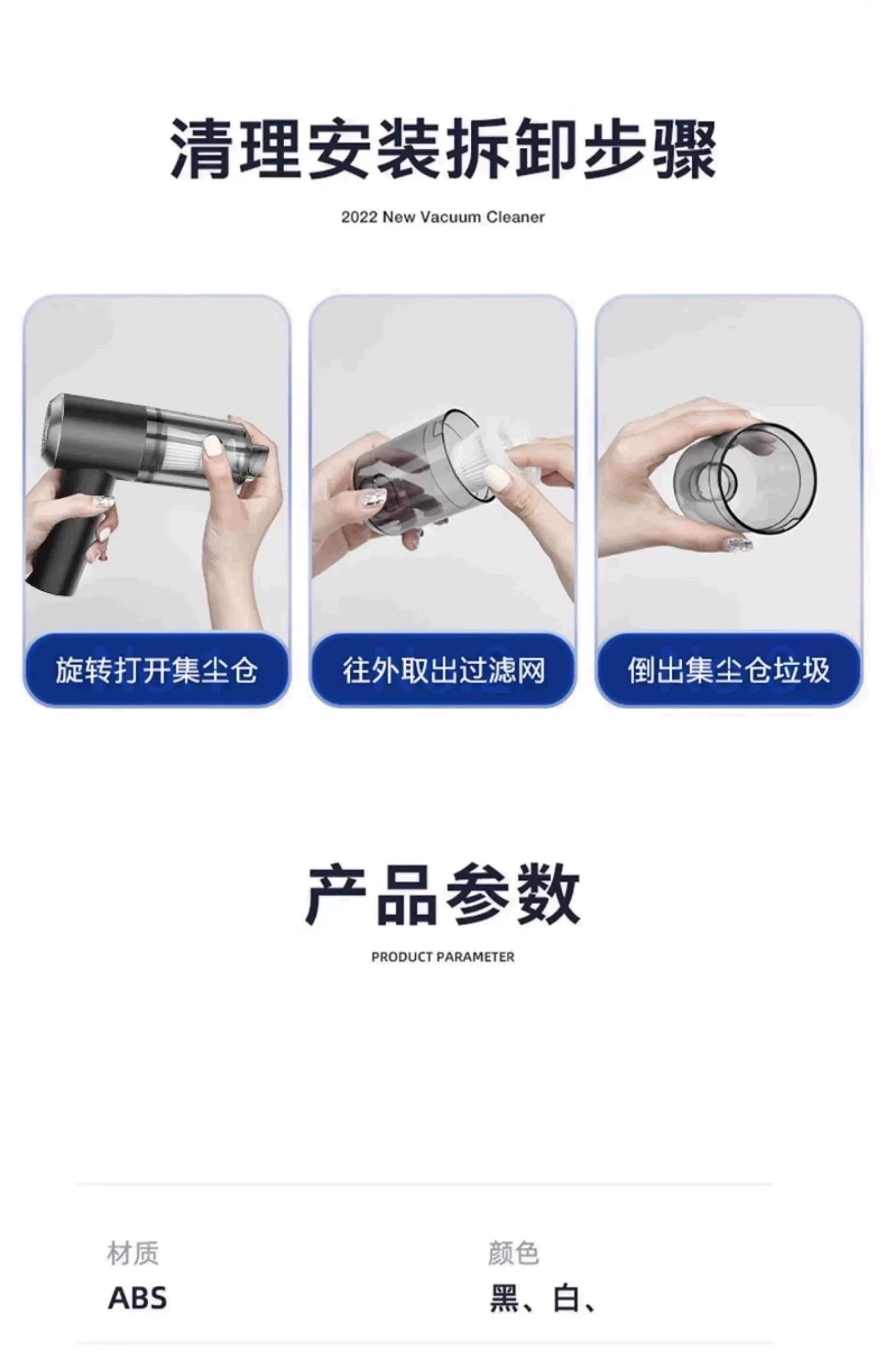 清理安装拆卸步骤

2022 New Vacuum Cleaner

旋转打开集尘仓

往外取出过滤网

倒出集尘仓垃圾

产品参数

PRODUCT PARAMETER

材质
ABS

颜色
黑、白、