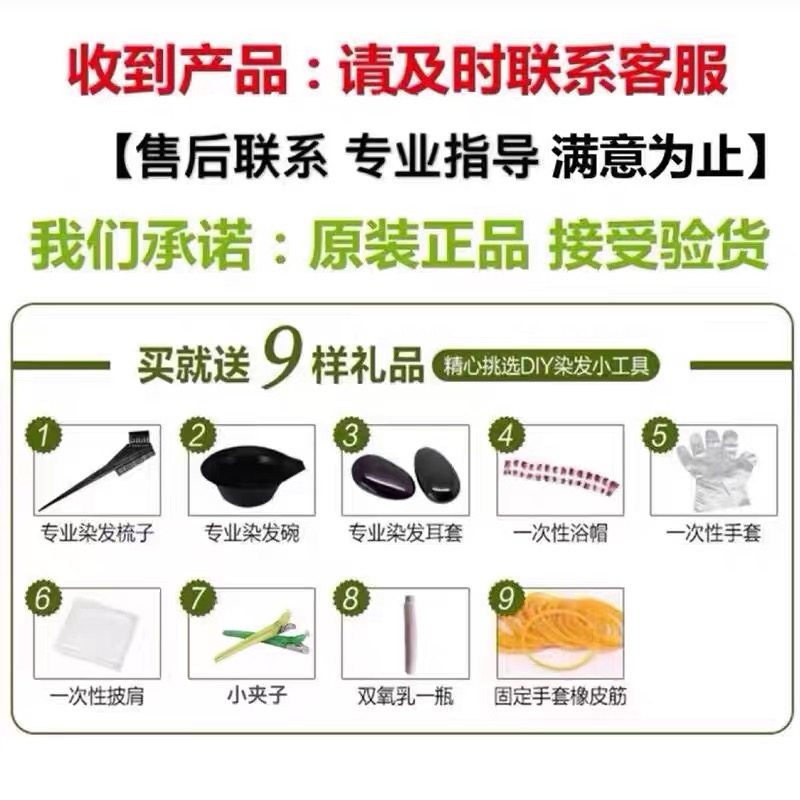 收到产品：请及时联系客服

【售后联系 专业指导 满意为止】

我们承诺：原装正品 接受验货

买就送 9 样礼品 精心挑选DIY染发小工具

1 专业染发梳子

2 专业染发碗

3 专业染发耳套

4 一次性浴帽

5 一次性手套

6 一次性披肩

7 小夹子

8 双氧乳一瓶

9 固定手套橡皮筋