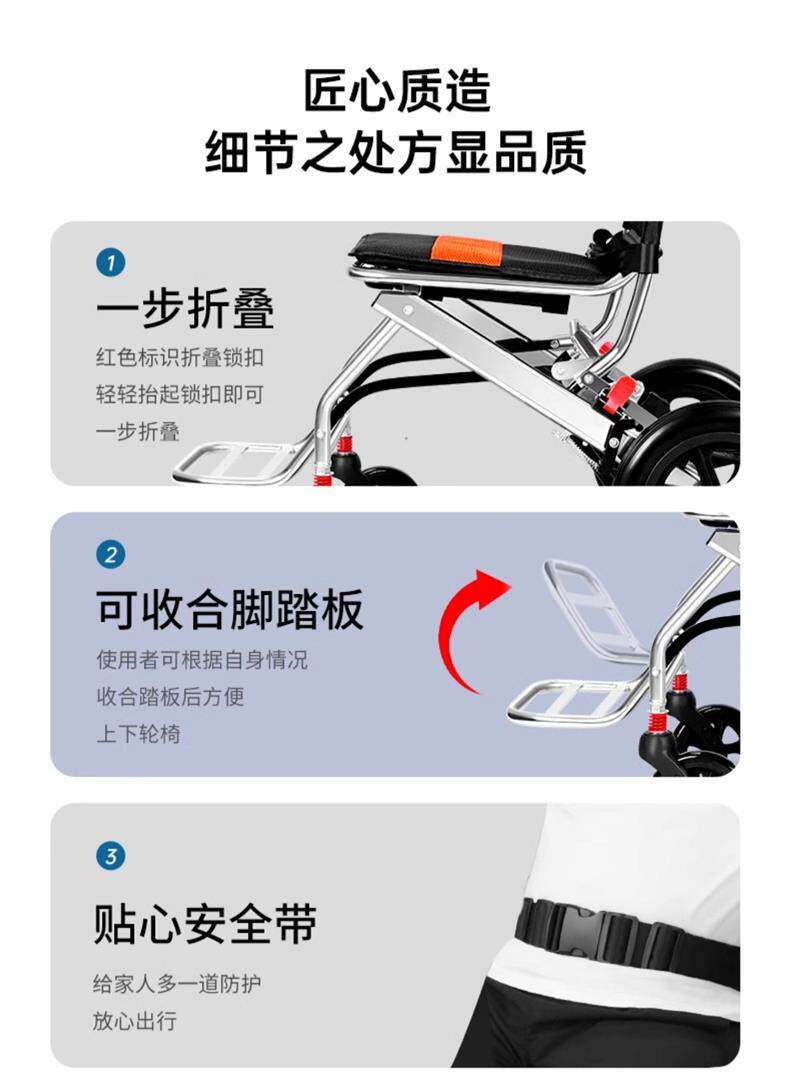 匠心质造
细节之处方显品质

1
一步折叠
红色标识折叠锁扣
轻轻抬起锁扣即可
一步折叠

2
可收合脚踏板
使用者可根据自身情况
收合踏板后方便
上下轮椅

3
贴心安全带
给家人多一道防护
放心出行