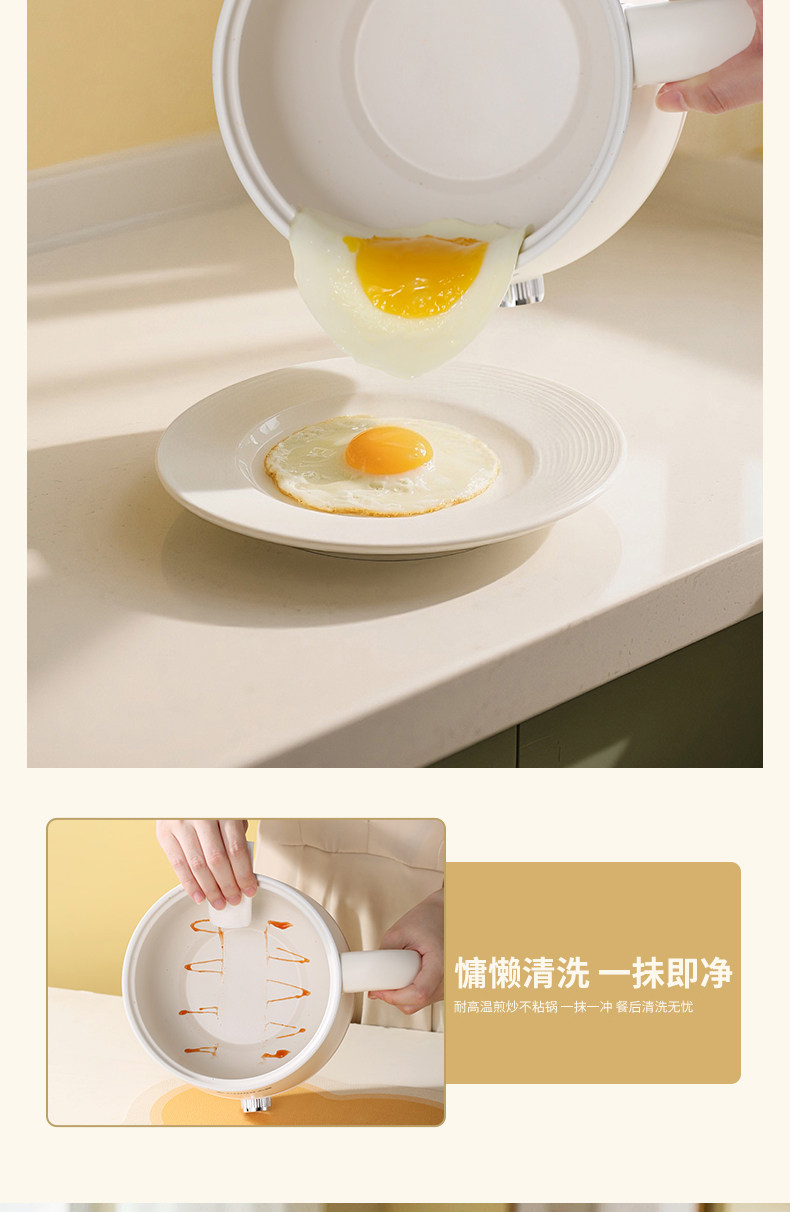 慵懒清洗 一抹即净

耐高温煎炒不粘锅 一抹一冲 餐后清洗无忧