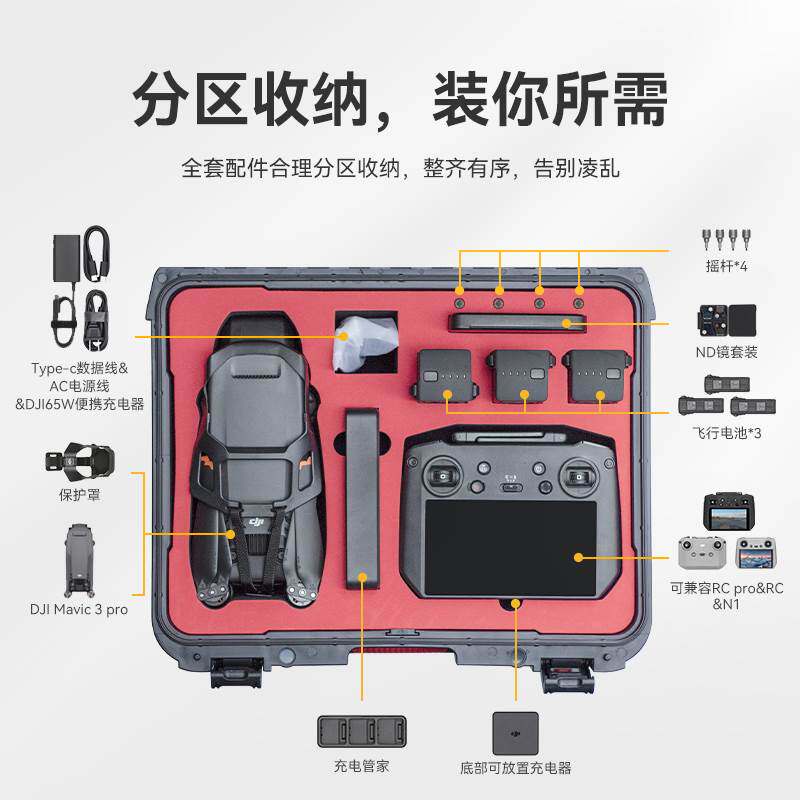 分区收纳，装你所需

全套配件合理分区收纳，整齐有序，告别凌乱

Type-c数据线&
AC电源线
&DJI65W便携充电器

保护罩

DJI Mavic 3 pro

摇杆*4

ND镜套装

飞行电池*3

可兼容RC pro&RC
&N1

充电管家

底部可放置充电器