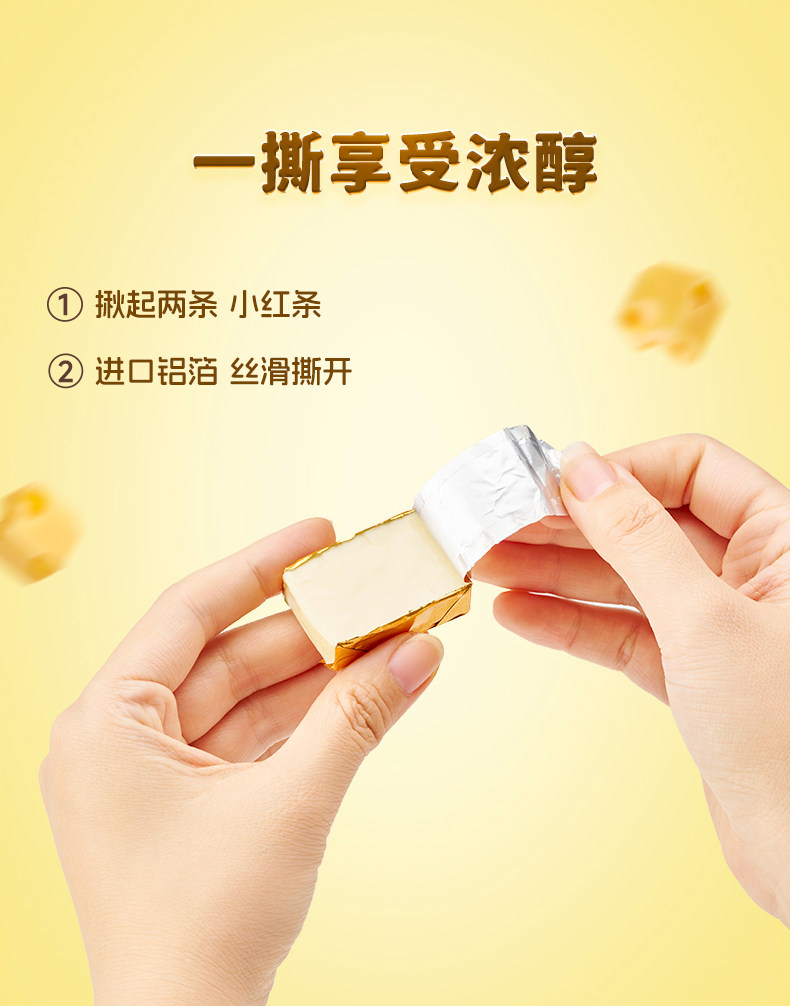 一撕享受浓醇

① 揪起两条 小红条

② 进口铝箔 丝滑撕开