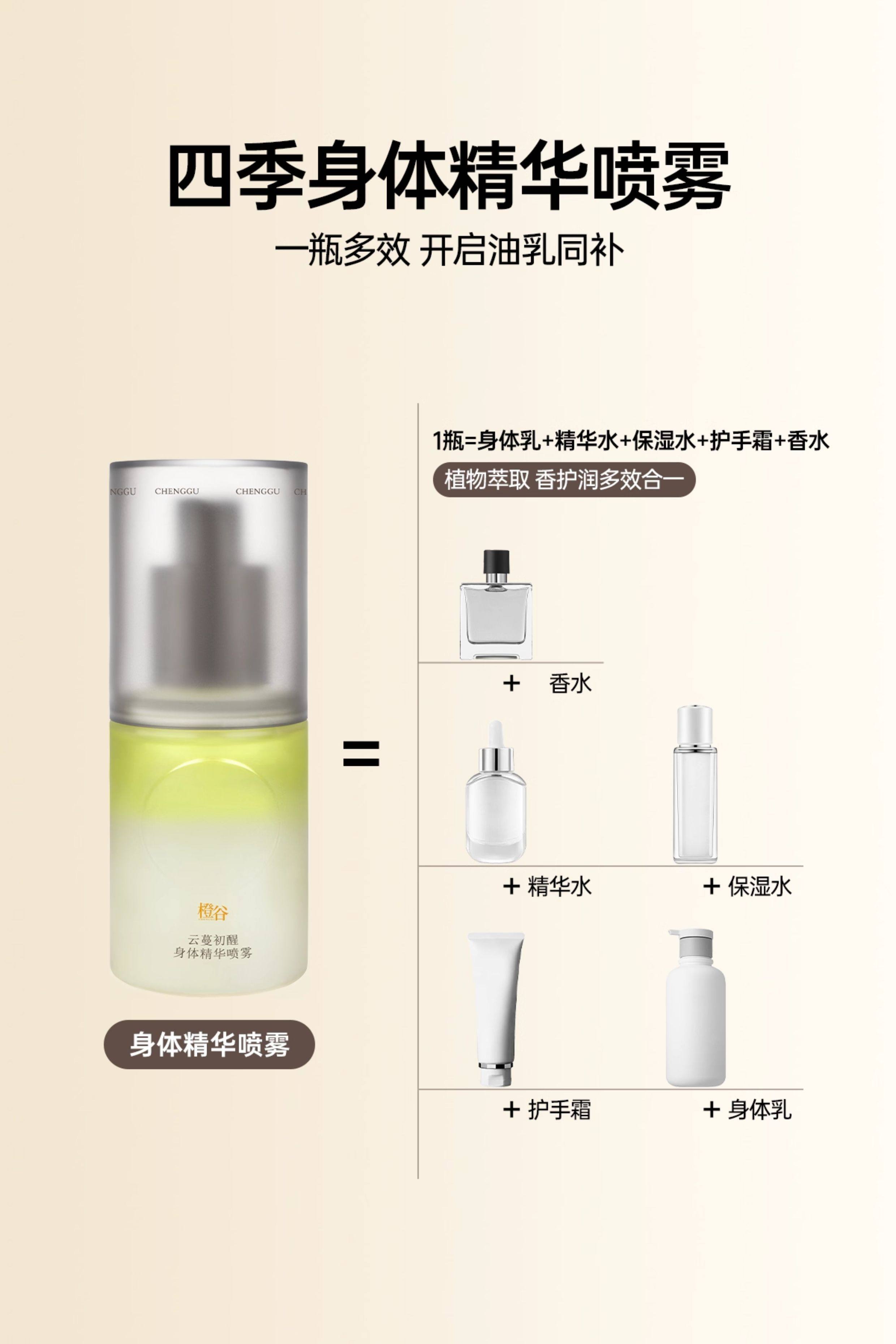 四季身体精华喷雾

一瓶多效 开启油乳同补

NGGU CHENGGU CHENGGU CH

橙谷

云蔓初醒
身体精华喷雾

身体精华喷雾

=

1瓶=身体乳+精华水+保湿水+护手霜+香水

植物萃取 香护润多效合一

+ 香水

+ 精华水

+ 保湿水

+ 护手霜

+ 身体乳