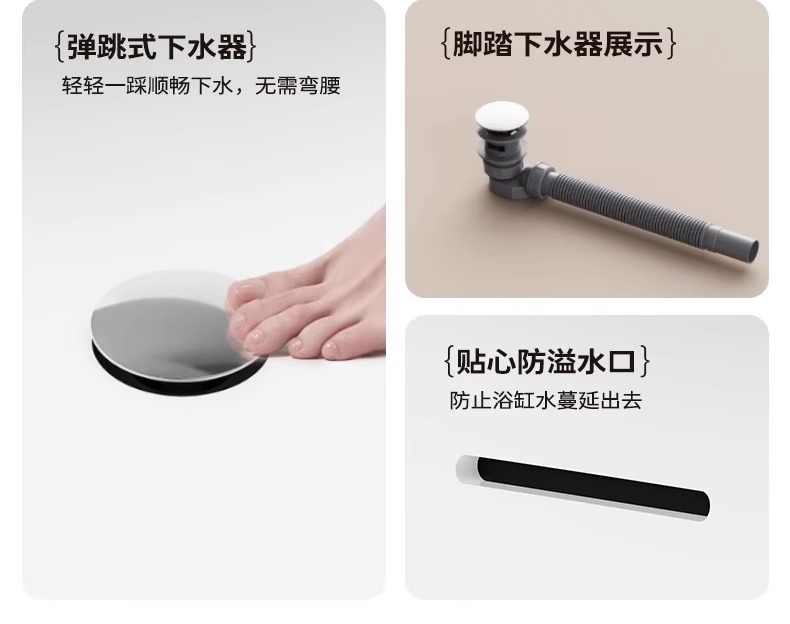 {弹跳式下水器}
轻轻一踩顺畅下水，无需弯腰

{脚踏下水器展示}

{贴心防溢水口}
防止浴缸水蔓延出去