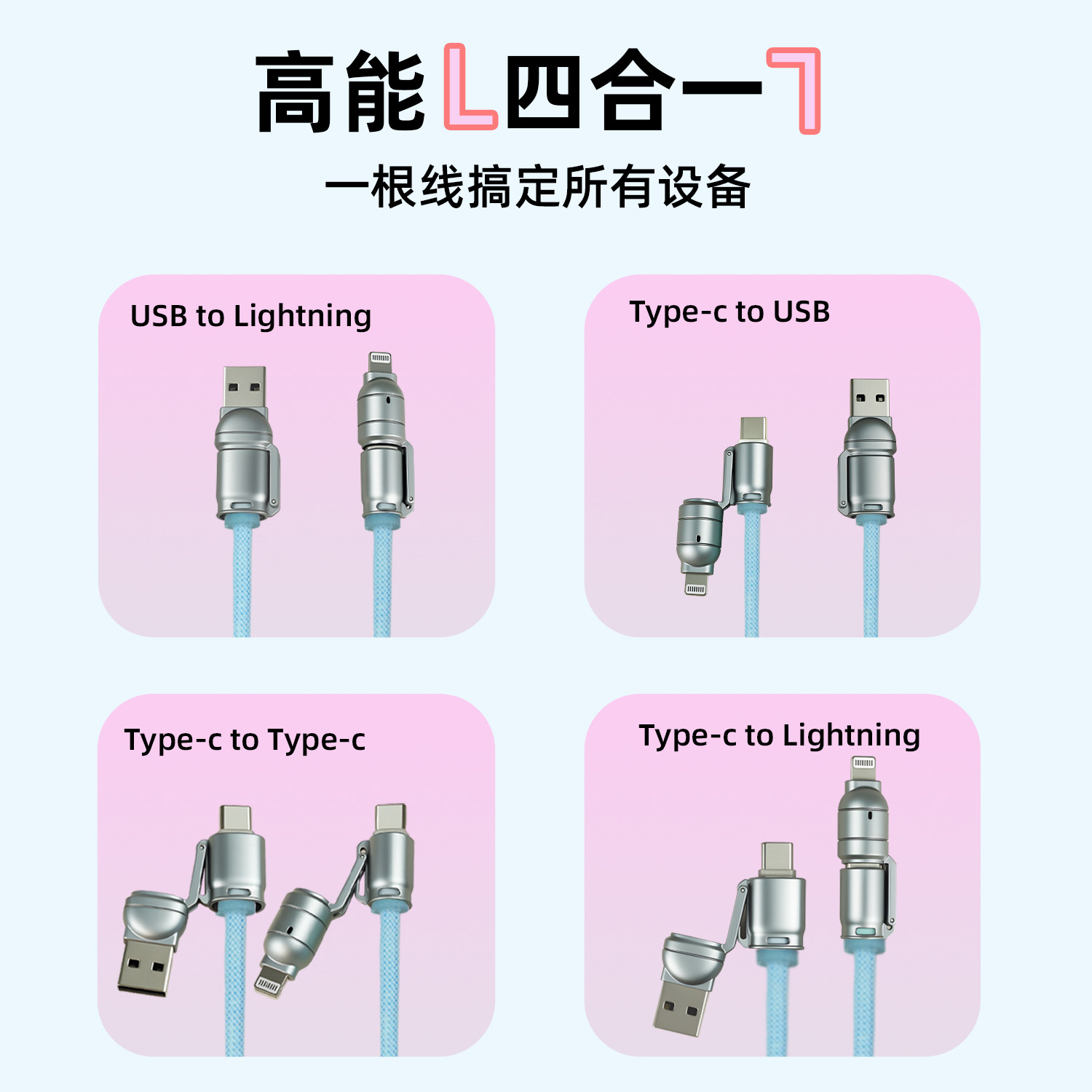 高能「四合一」

一根线搞定所有设备

USB to Lightning

Type-c to USB

Type-c to Type-c

Type-c to Lightning