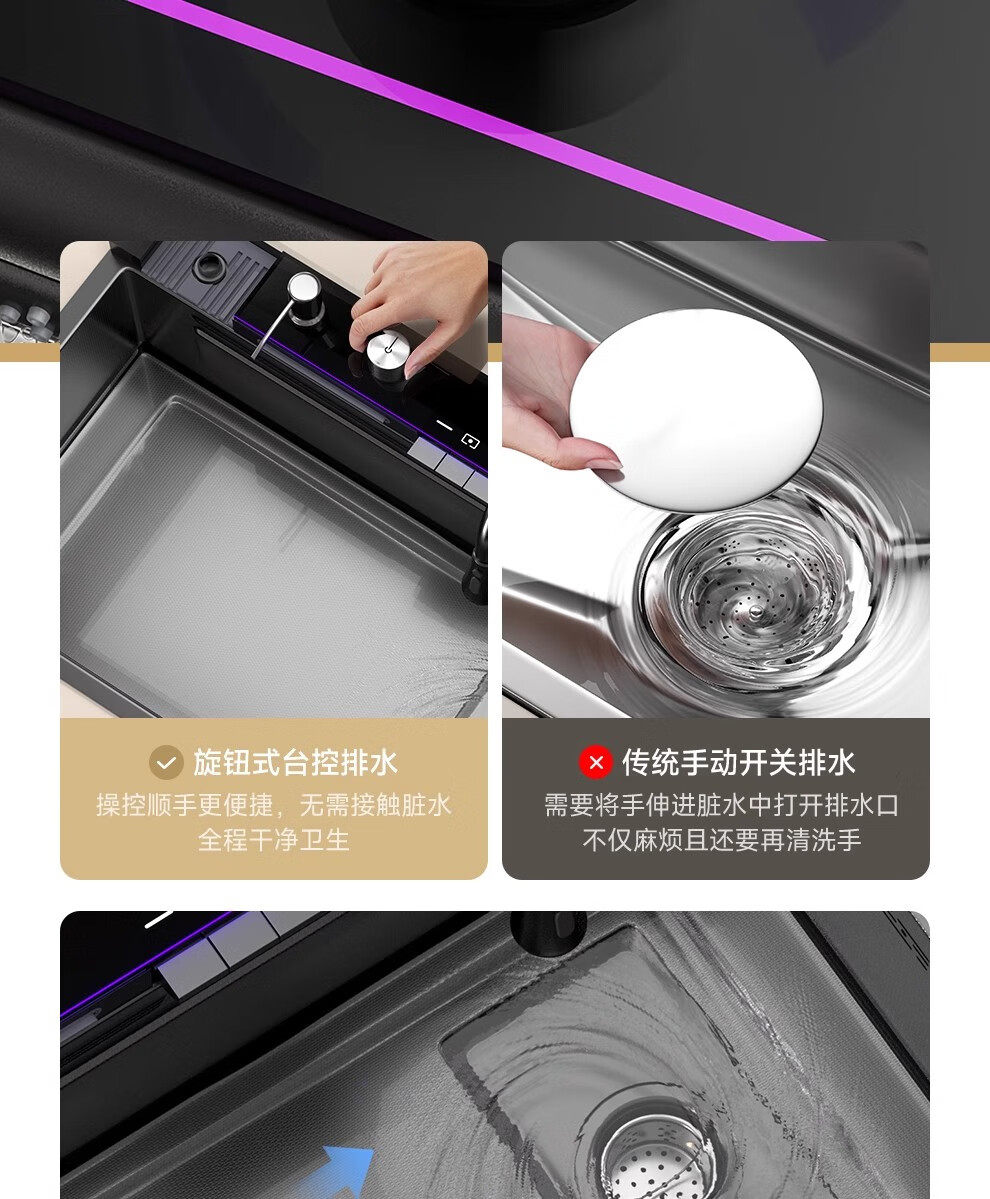 旋钮式台控排水
操控顺手更便捷，无需接触脏水
全程干净卫生

传统手动开关排水
需要将手伸进脏水中打开排水口
不仅麻烦且还要再清洗手