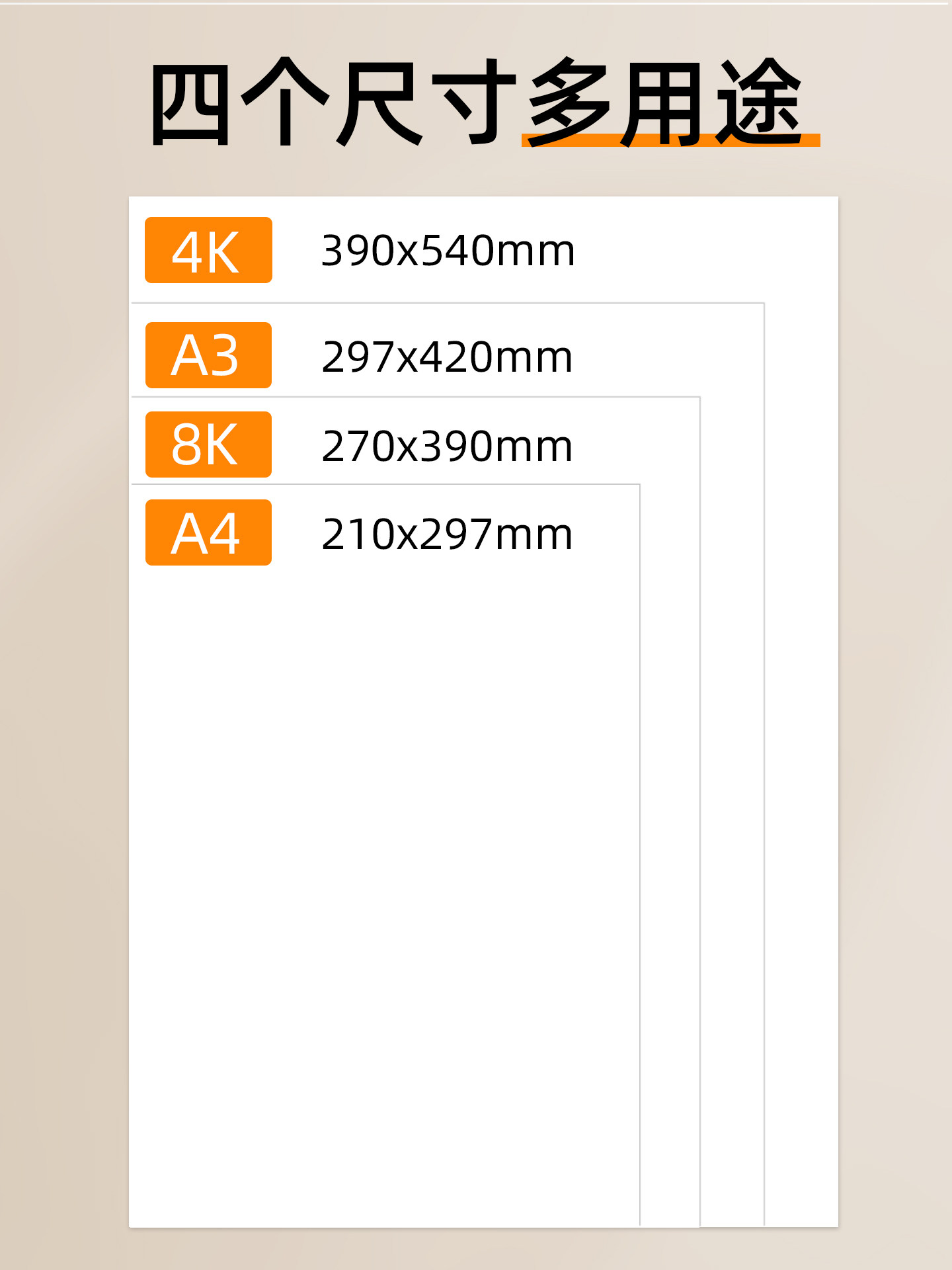 四个尺寸多用途

4K 390x540mm

A3 297x420mm

8K 270x390mm

A4 210x297mm