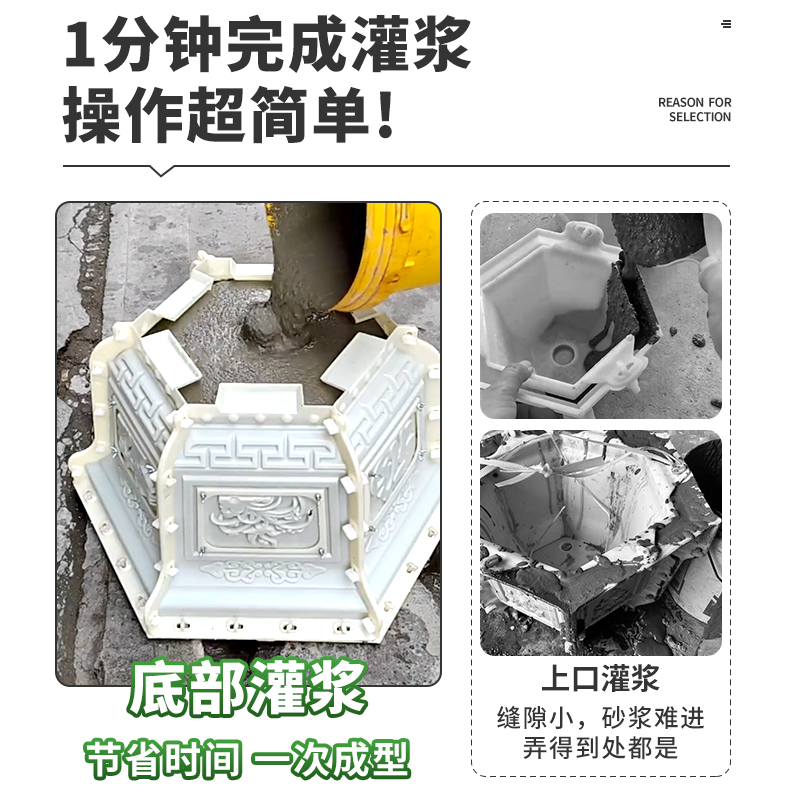 1分钟完成灌浆
操作超简单！

REASON FOR SELECTION

底部灌浆
节省时间 一次成型

上口灌浆
缝隙小，砂浆难进
弄得到处都是