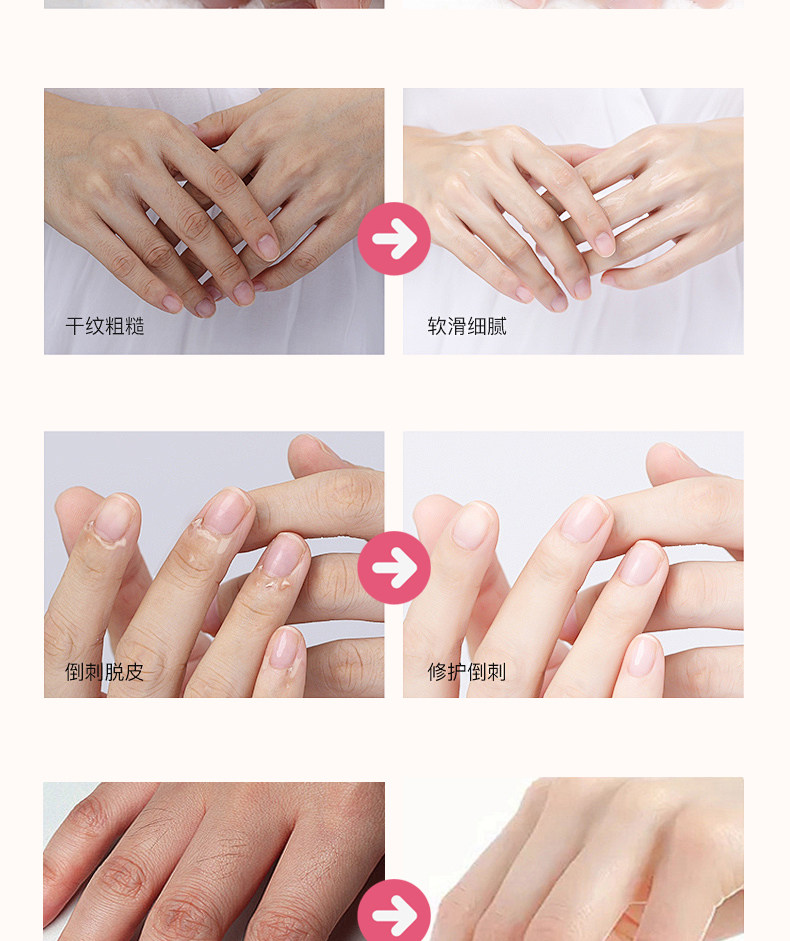 干纹粗糙

软滑细腻

倒刺脱皮

修护倒刺