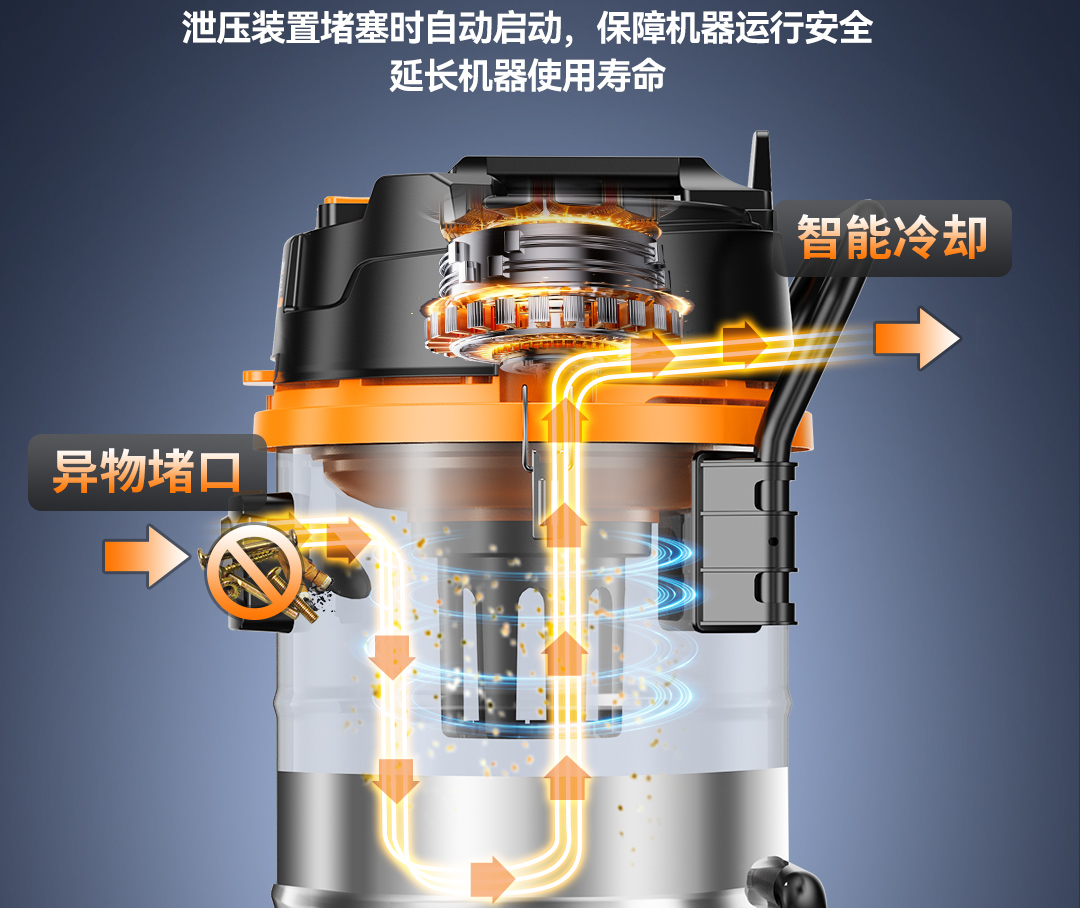 泄压装置堵塞时自动启动，保障机器运行安全
延长机器使用寿命

智能冷却

异物堵口