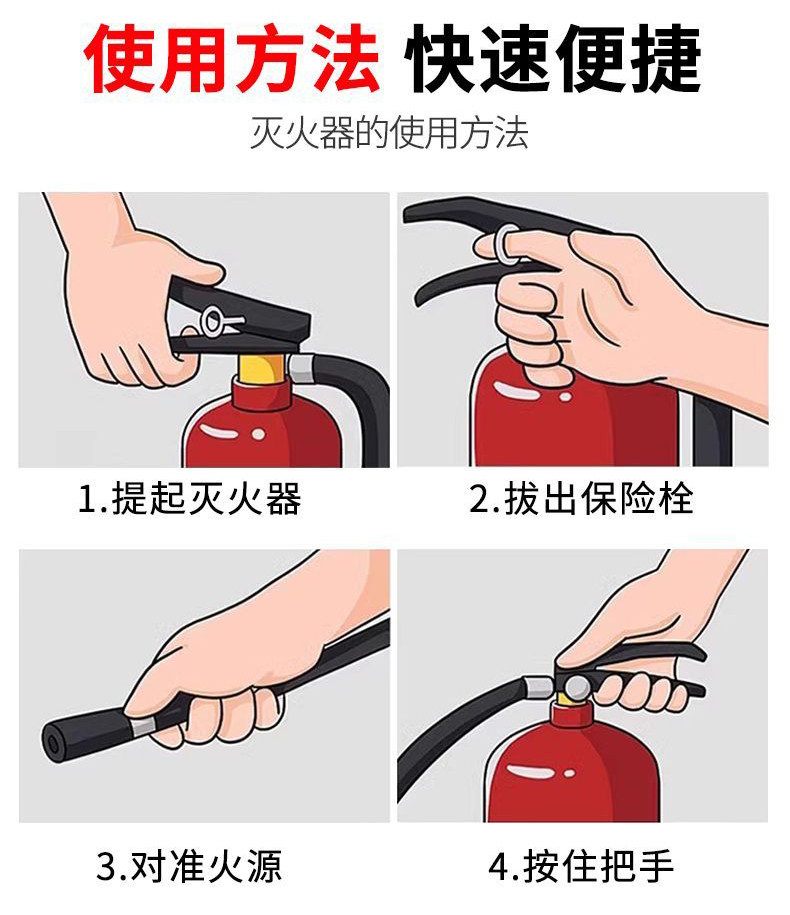 使用方法 快速便捷

灭火器的使用方法

1.提起灭火器

2.拔出保险栓

3.对准火源

4.按住把手